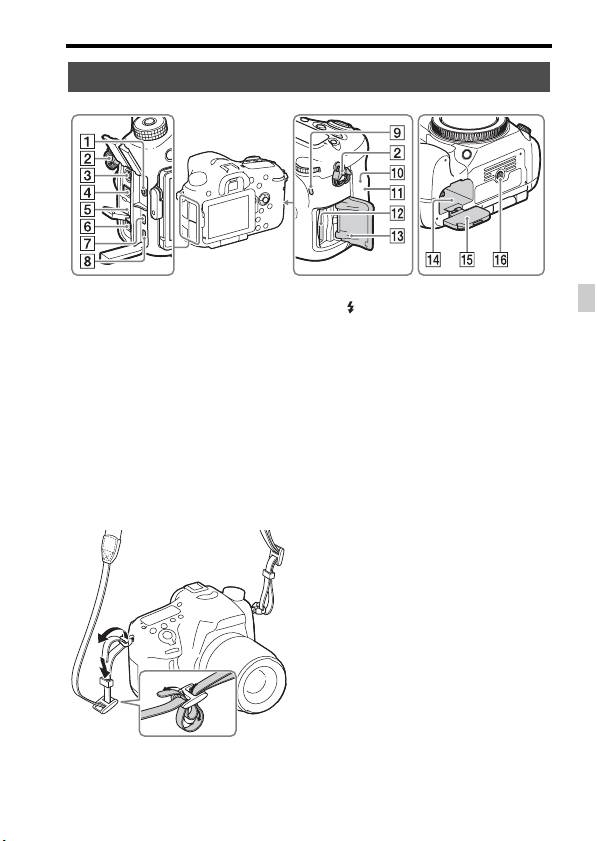 1
2
3
4
5
6
7
8
9
2
10
11
12
13
14
15
16