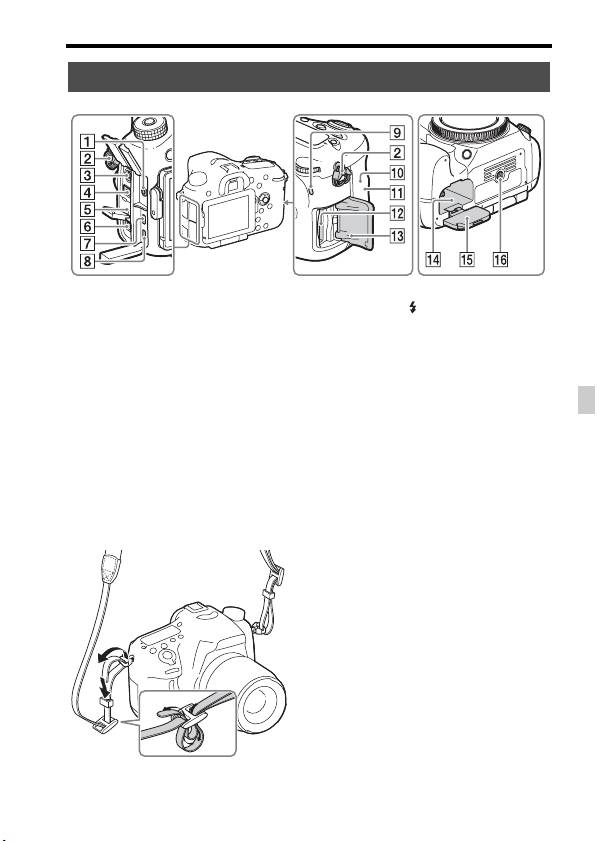 1
2
3
4
5
6
7
8
9
2
10
11
12
13
14
15
16