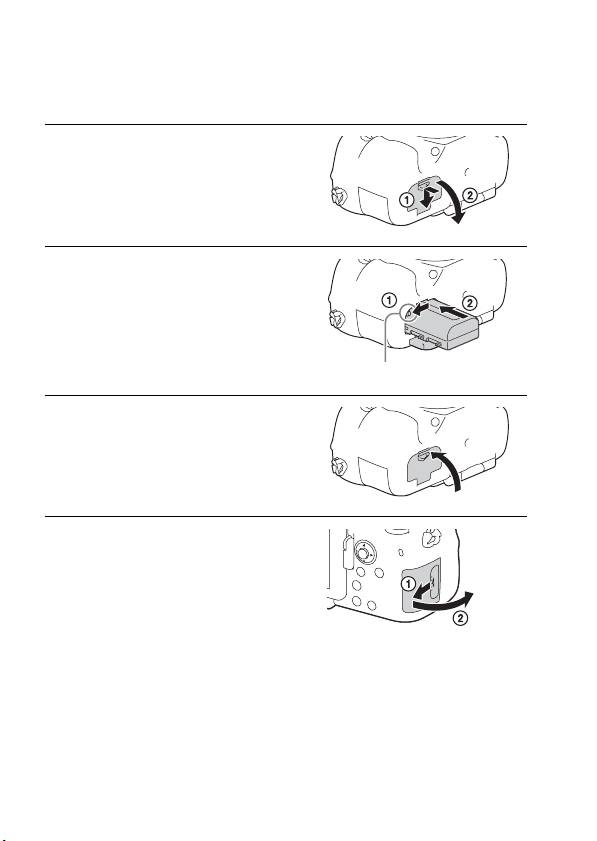 ①
②

①
②

①
②