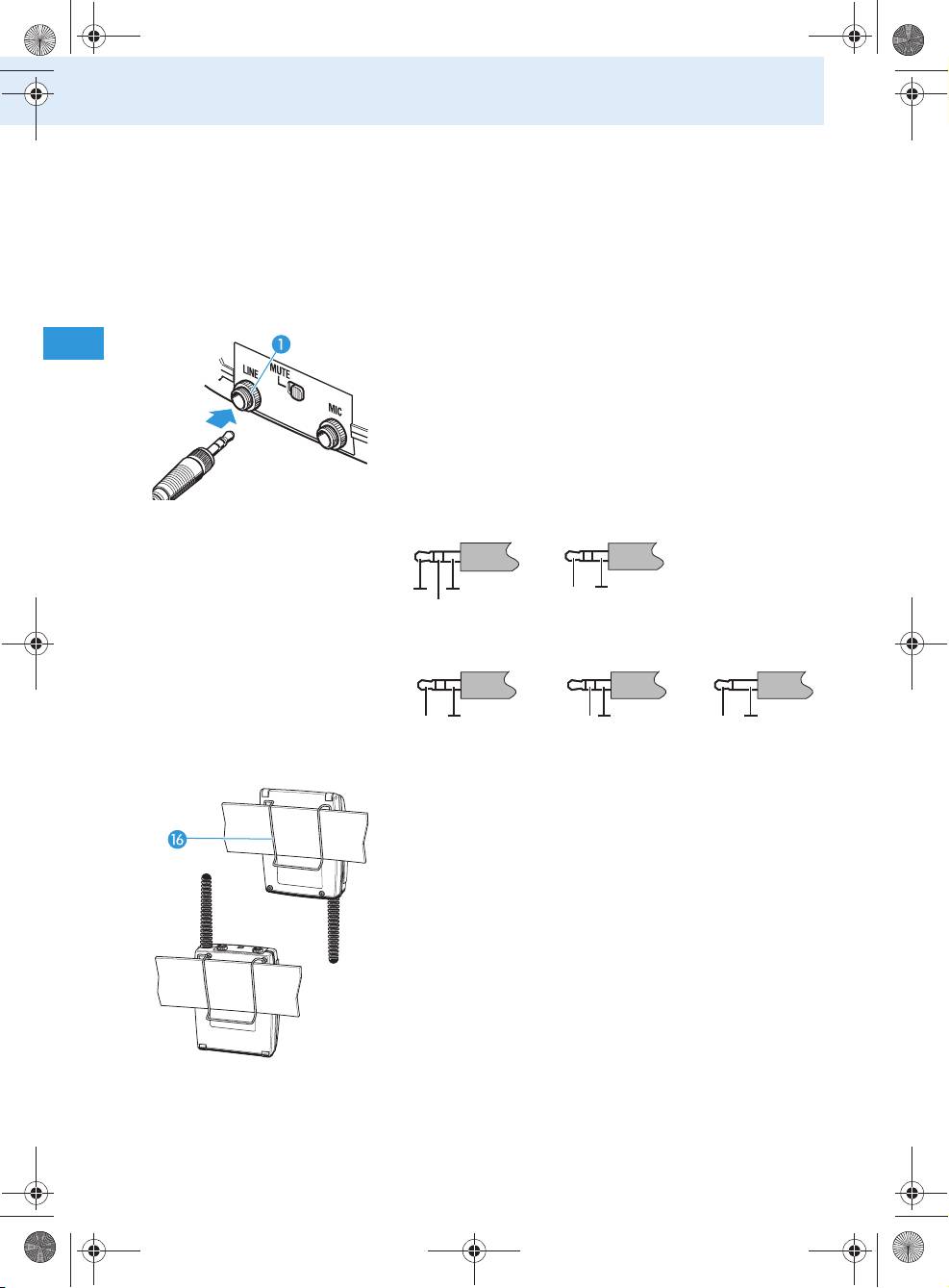 1

LINE

MUTE

MIC

16