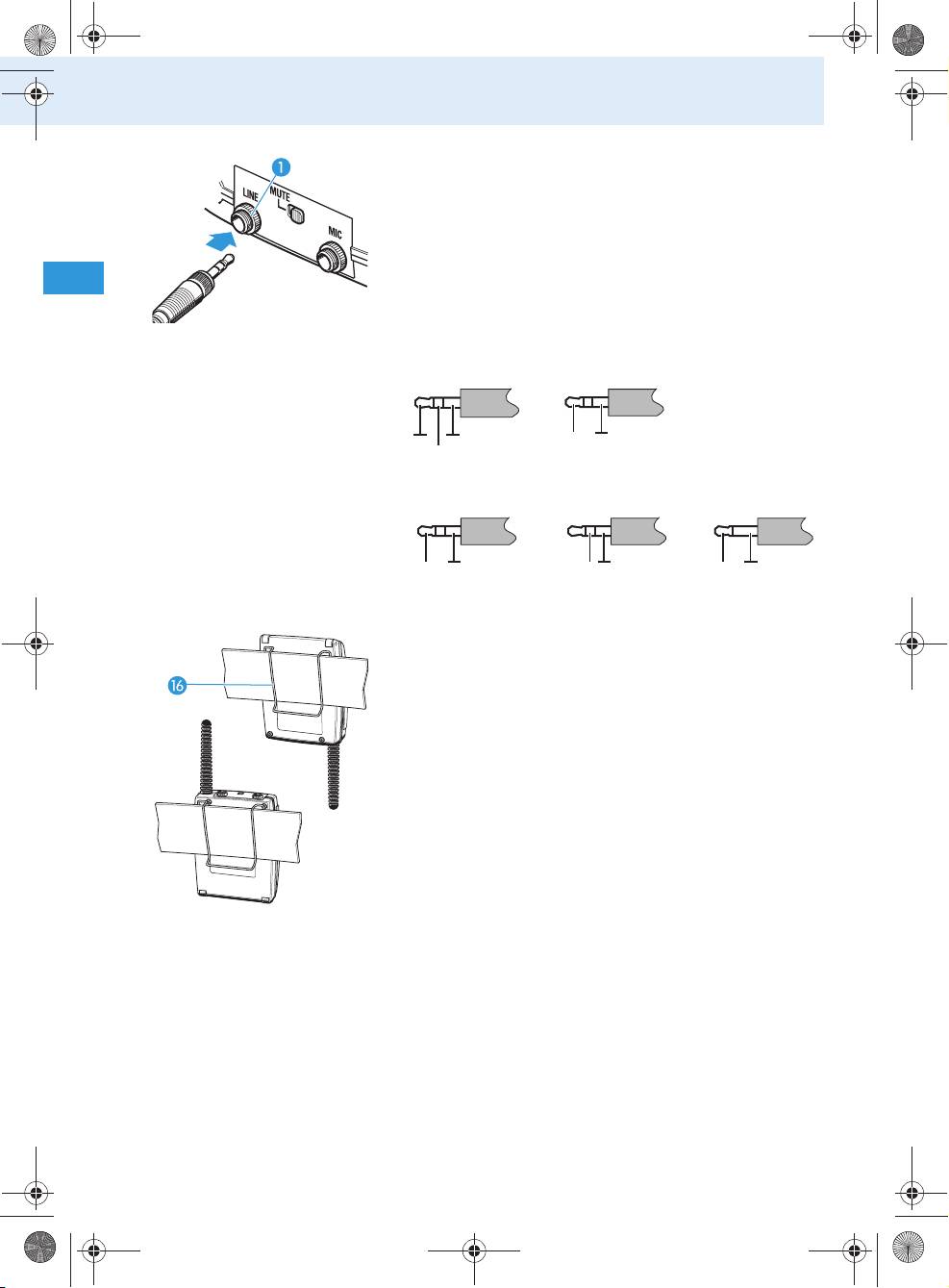 1
LINE
MUTE
MIC
16