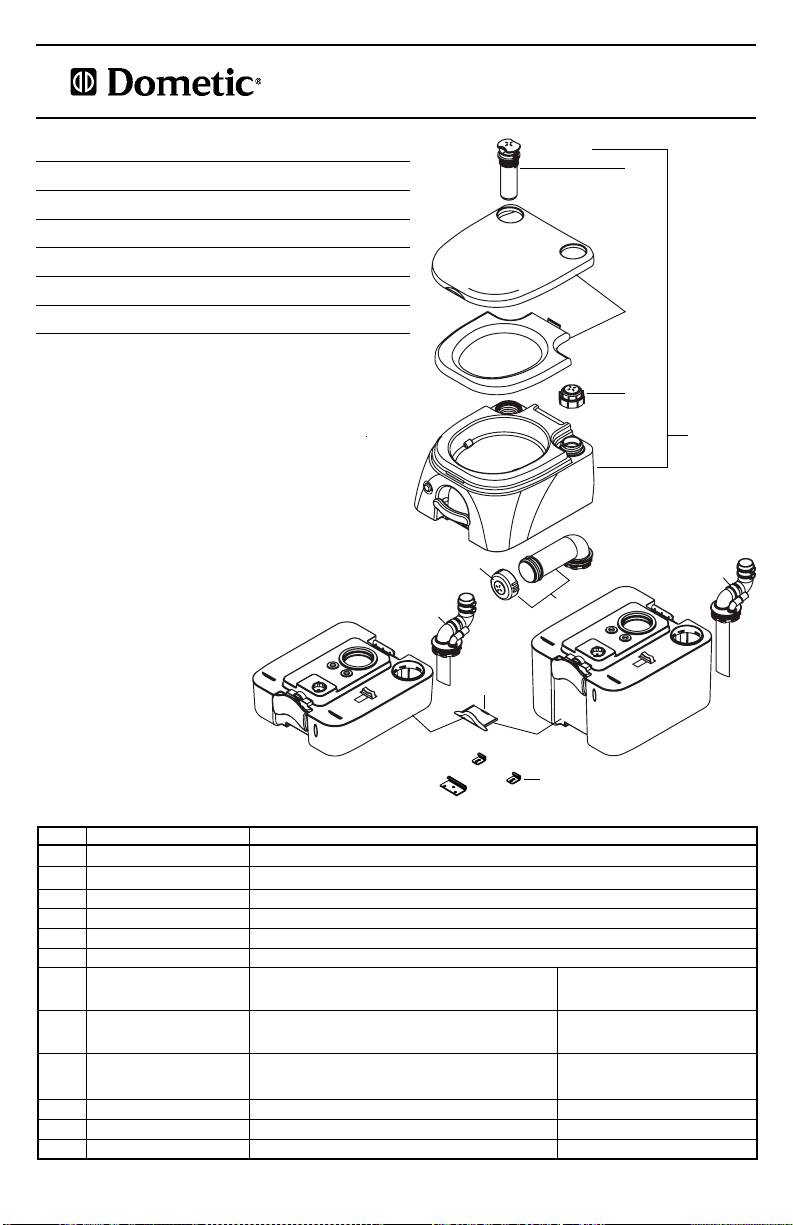 Dometic®