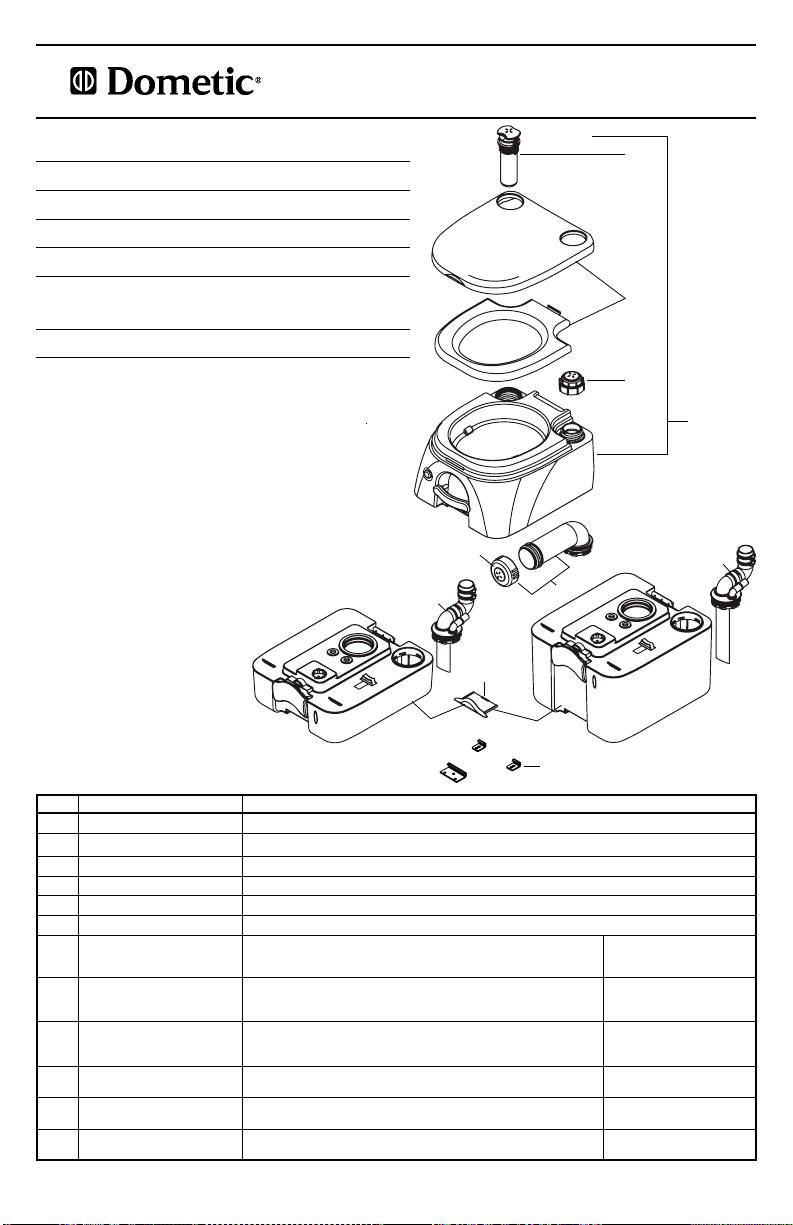 Dometic®