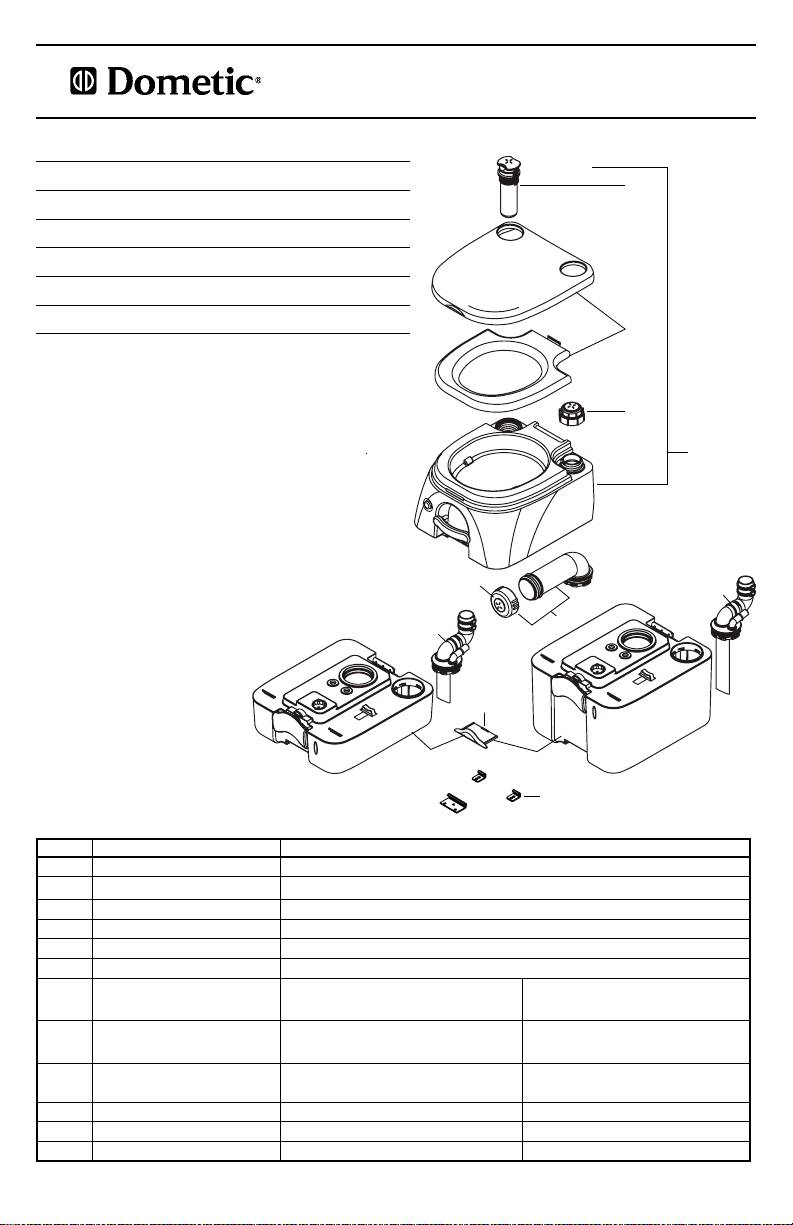 Dometic®