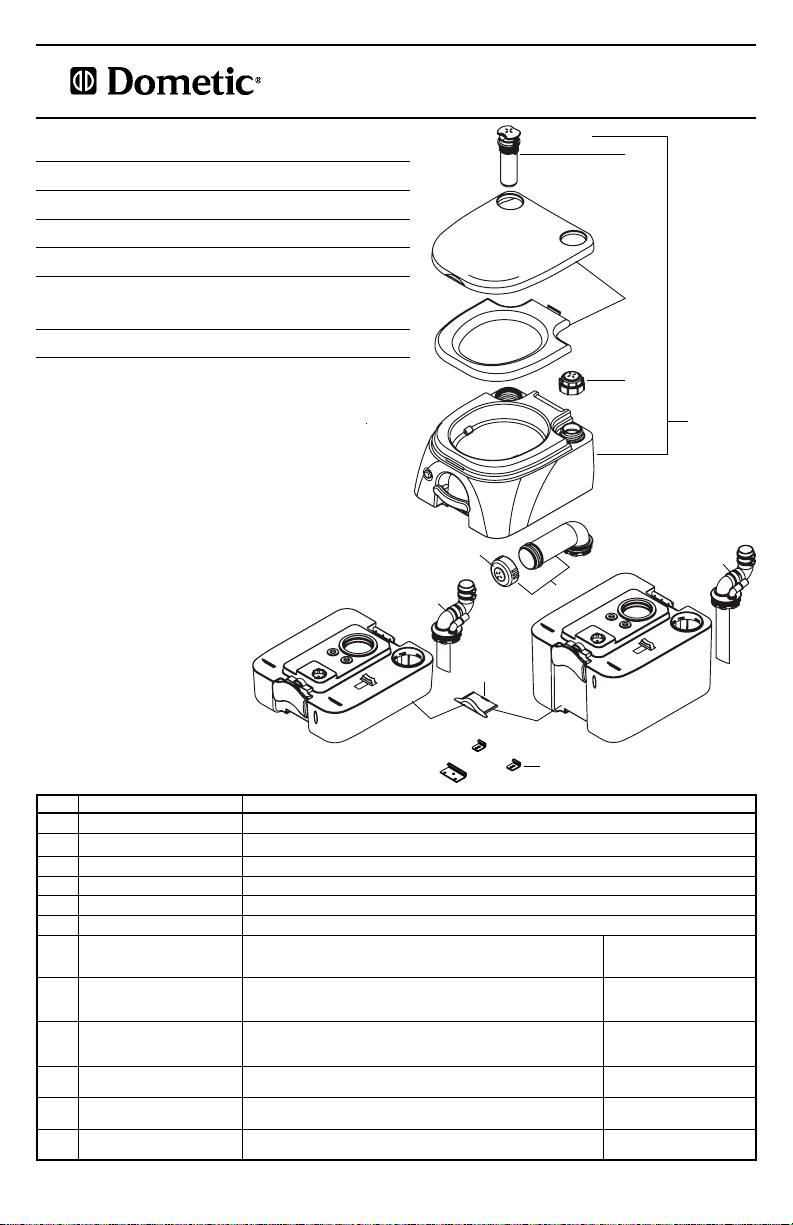 Dometic®