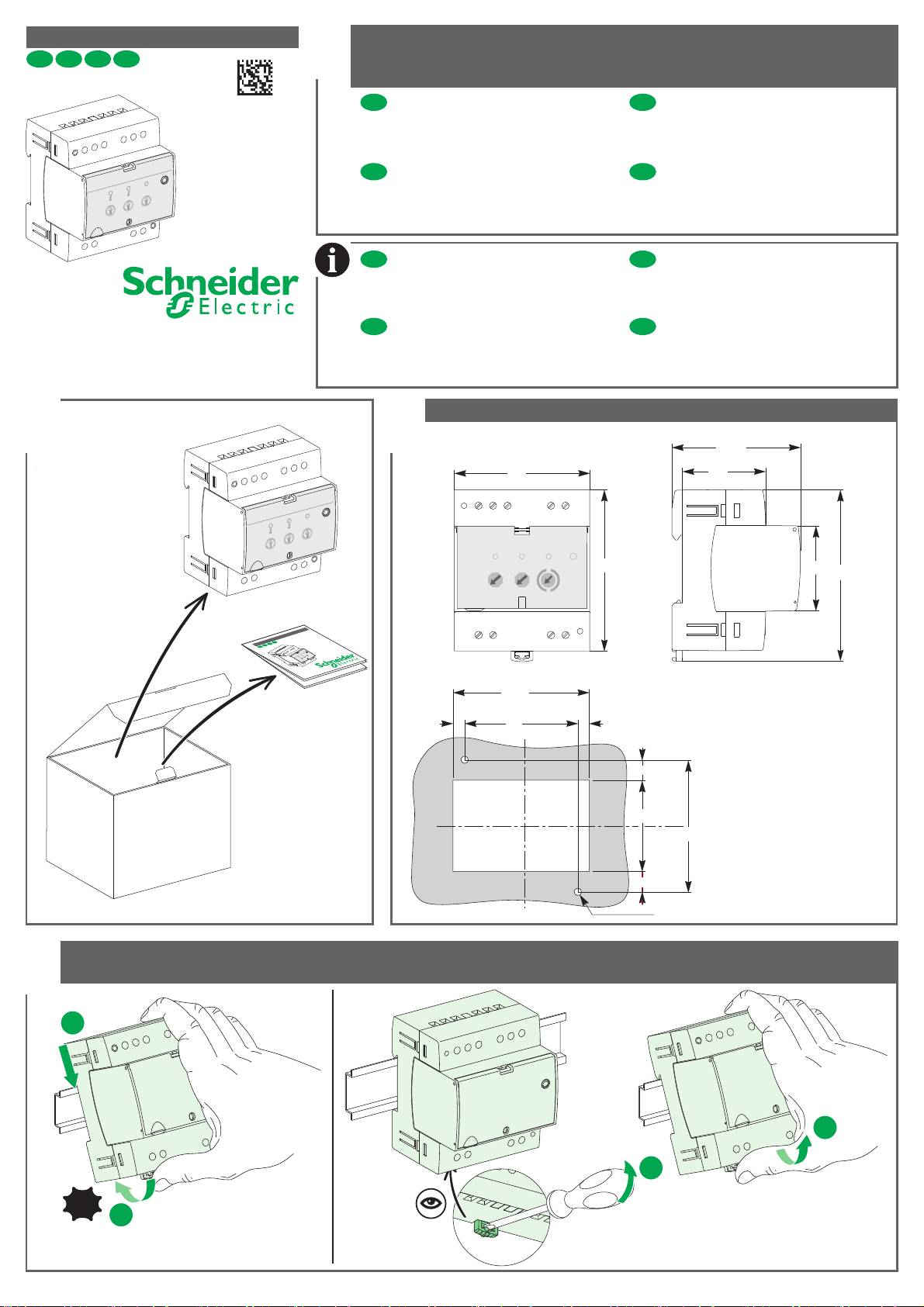 Schneider
Electric