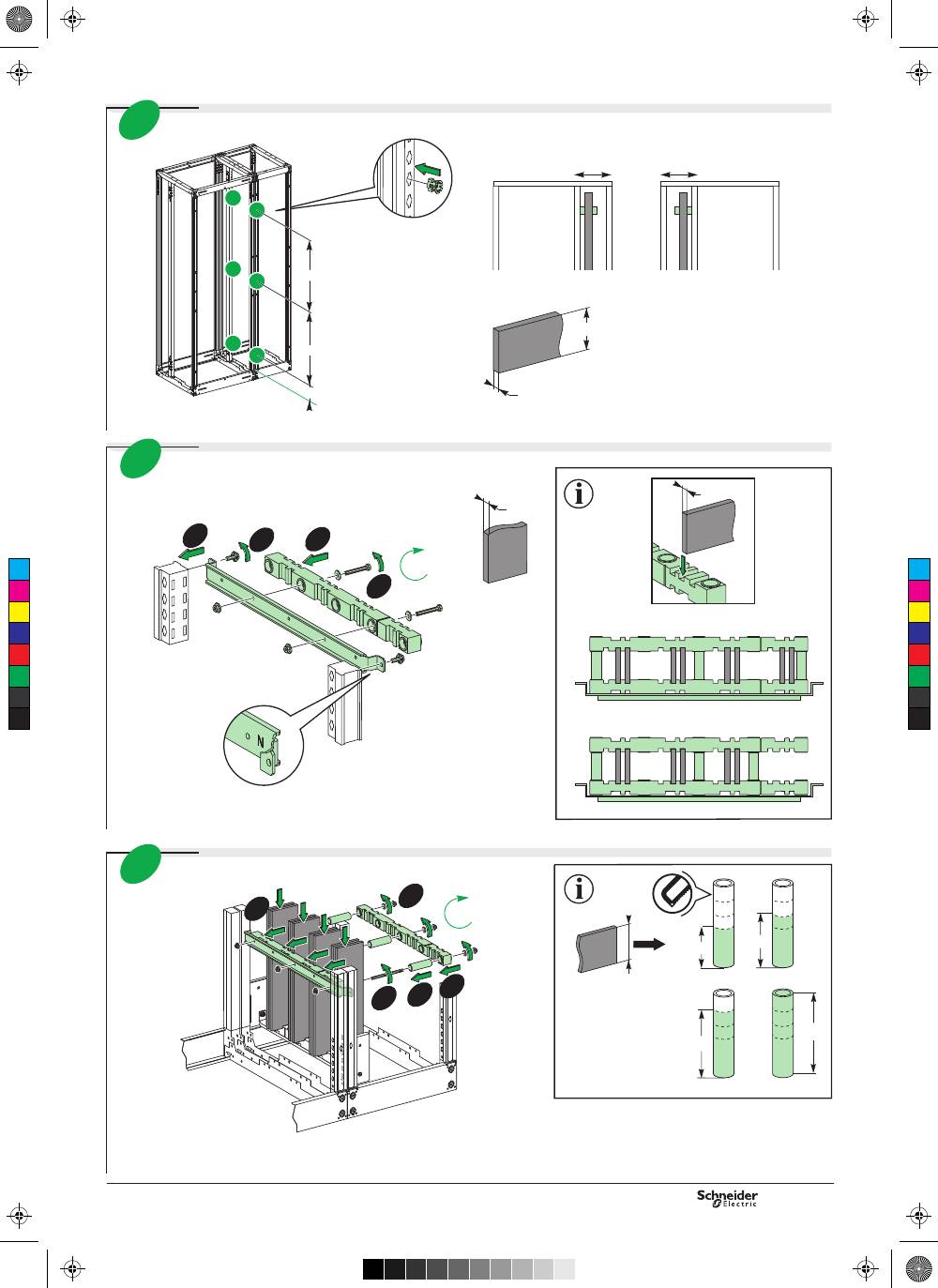 N

Schneider
Electric