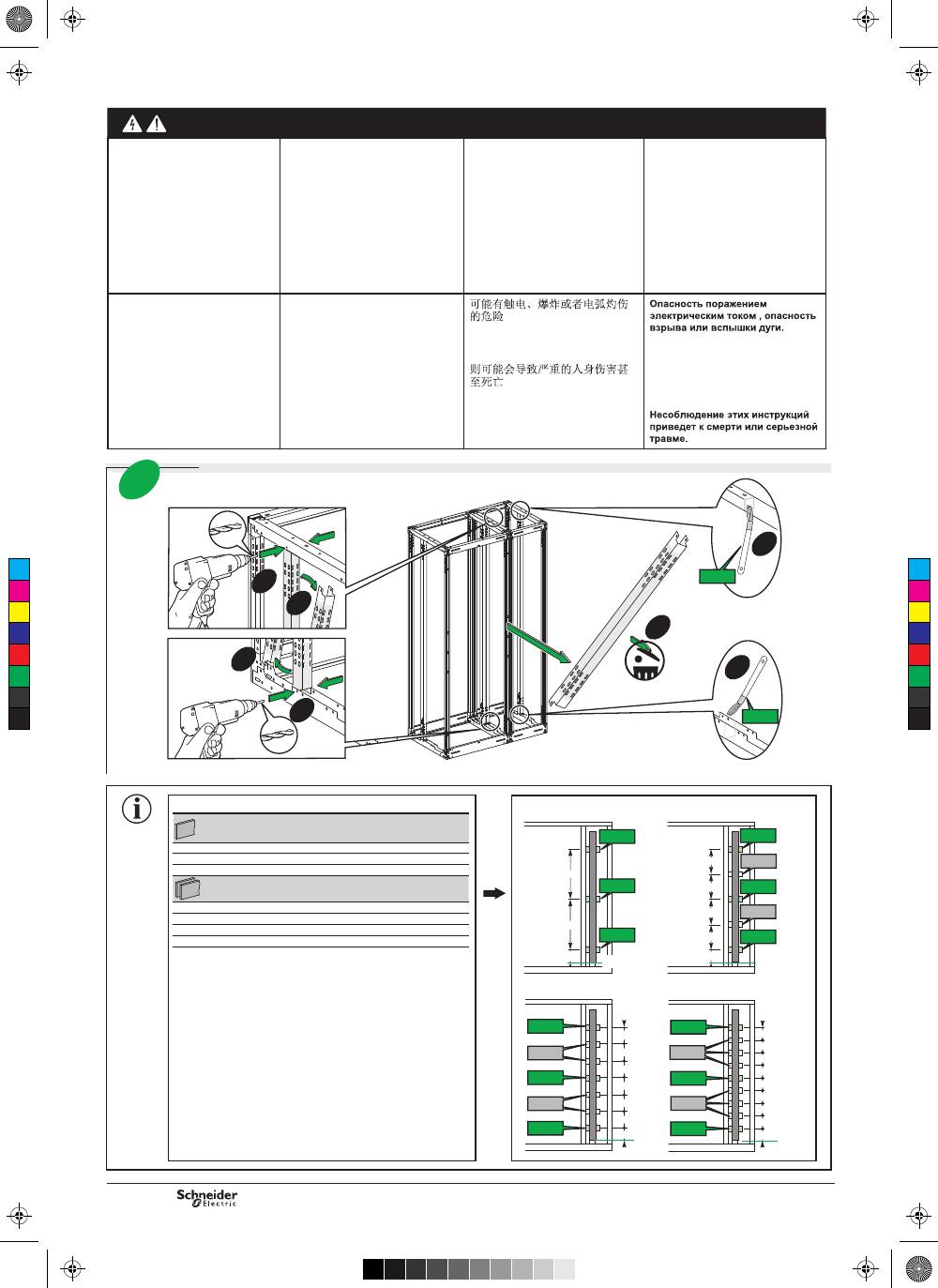 可能有触电、爆炸或者电弧灼伤的危险

则可能会导致严重的人身伤害甚至死亡

Опасность поражением электрическим током , опасность взрыва или вспышки дуги.

Несоблюдение этих инструкций приведет к смерти или серьезной травме.

Schneider Electric