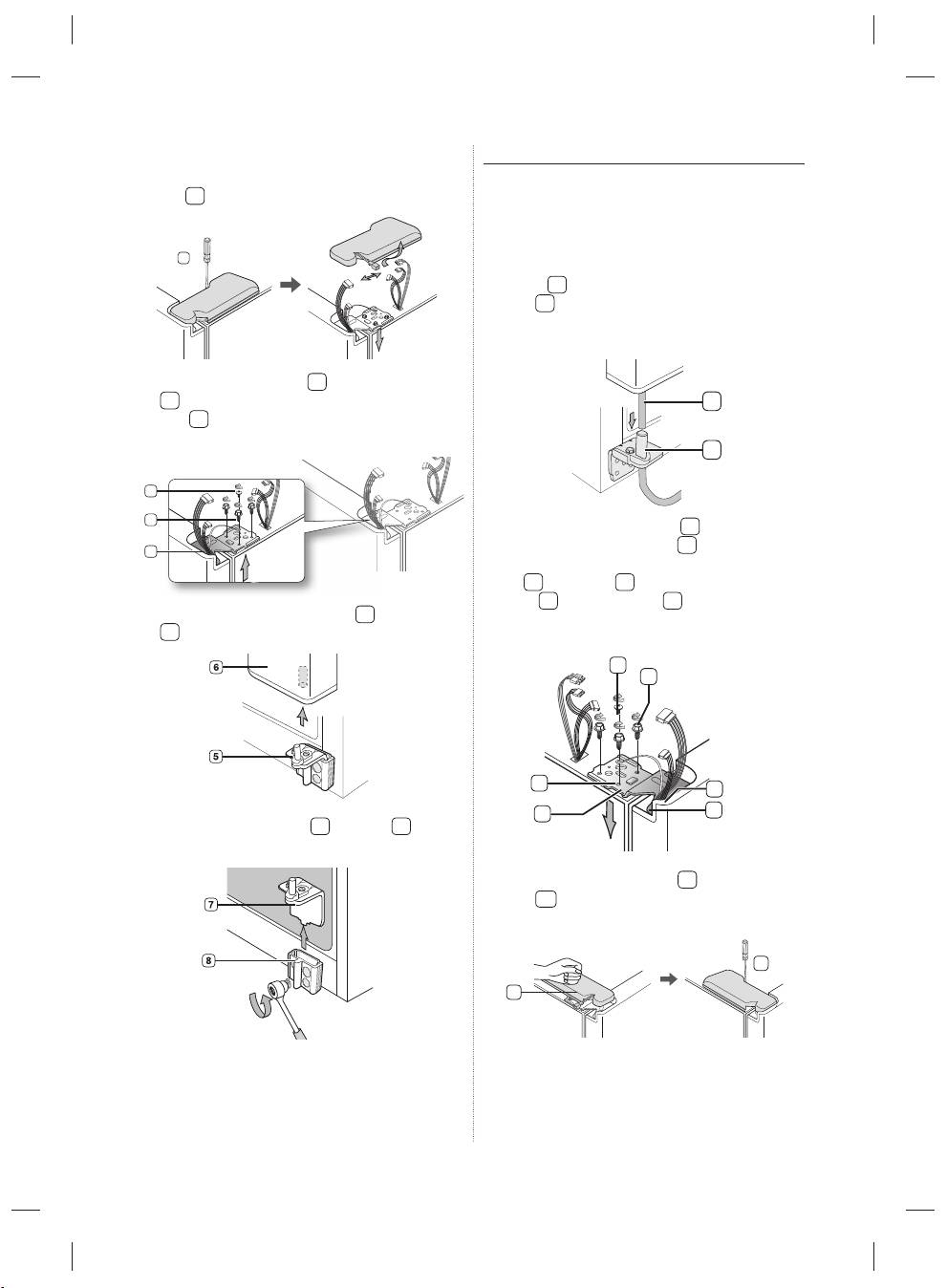 6

5

7

8