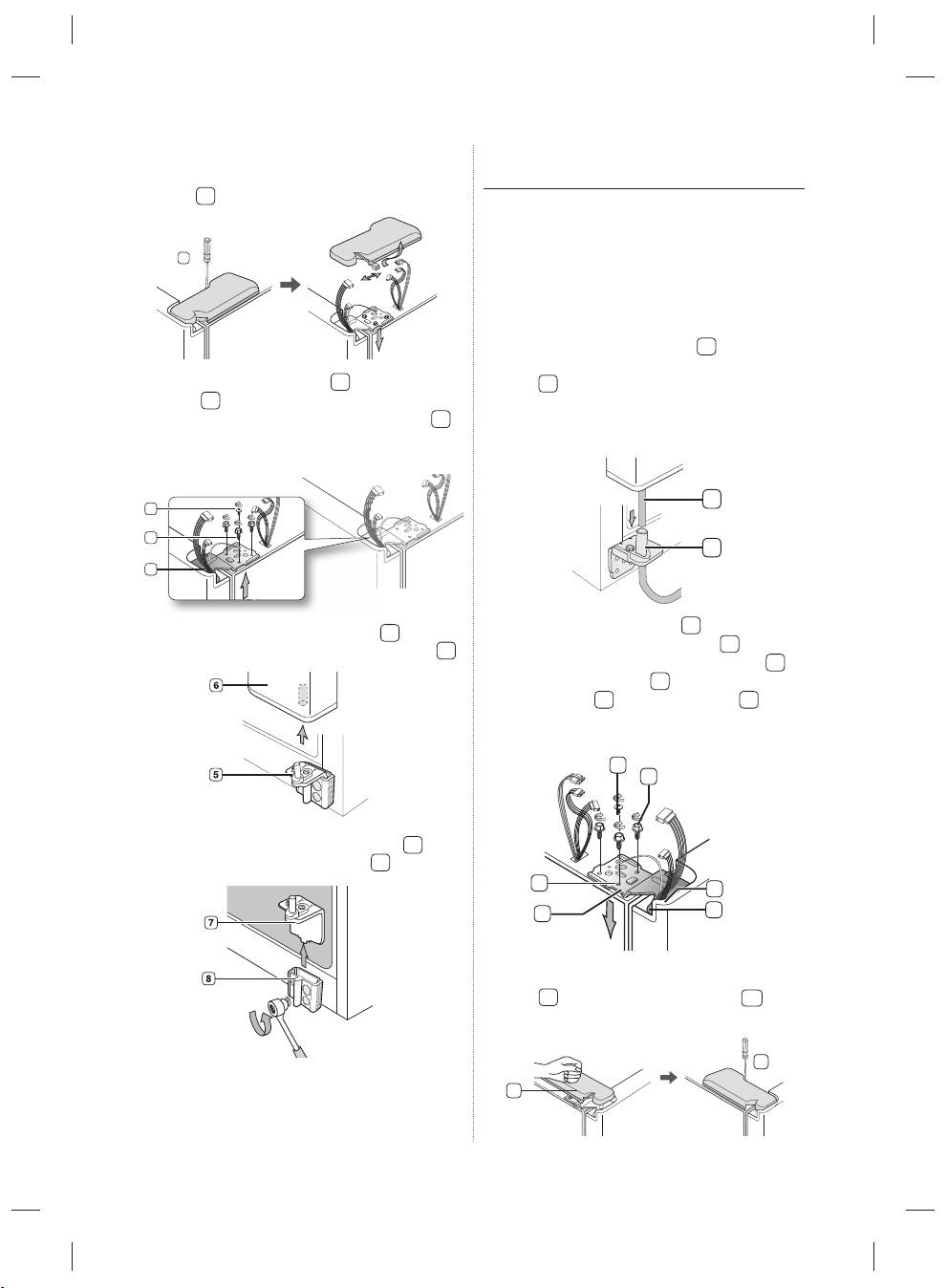 6

5

7

8