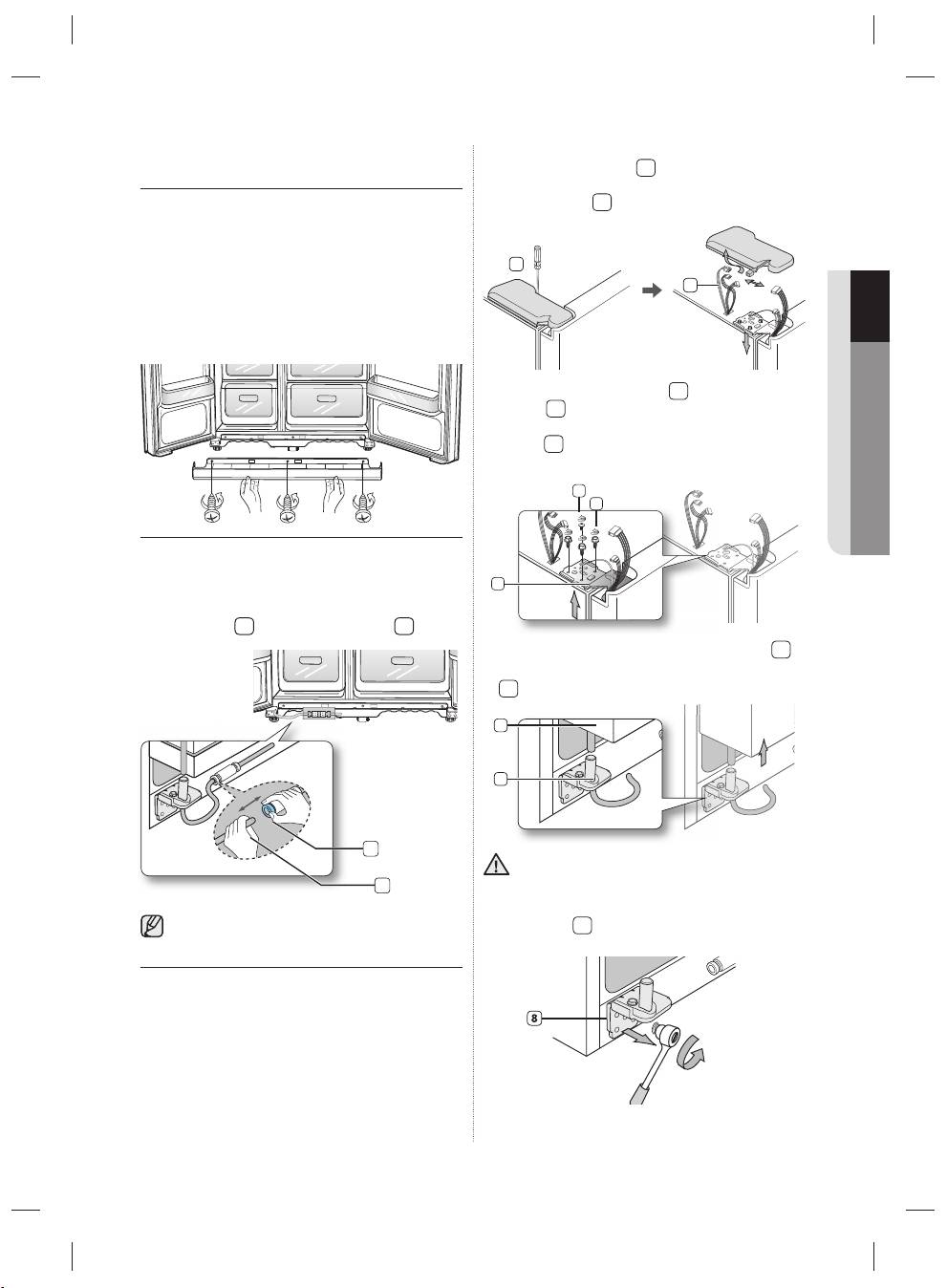 8