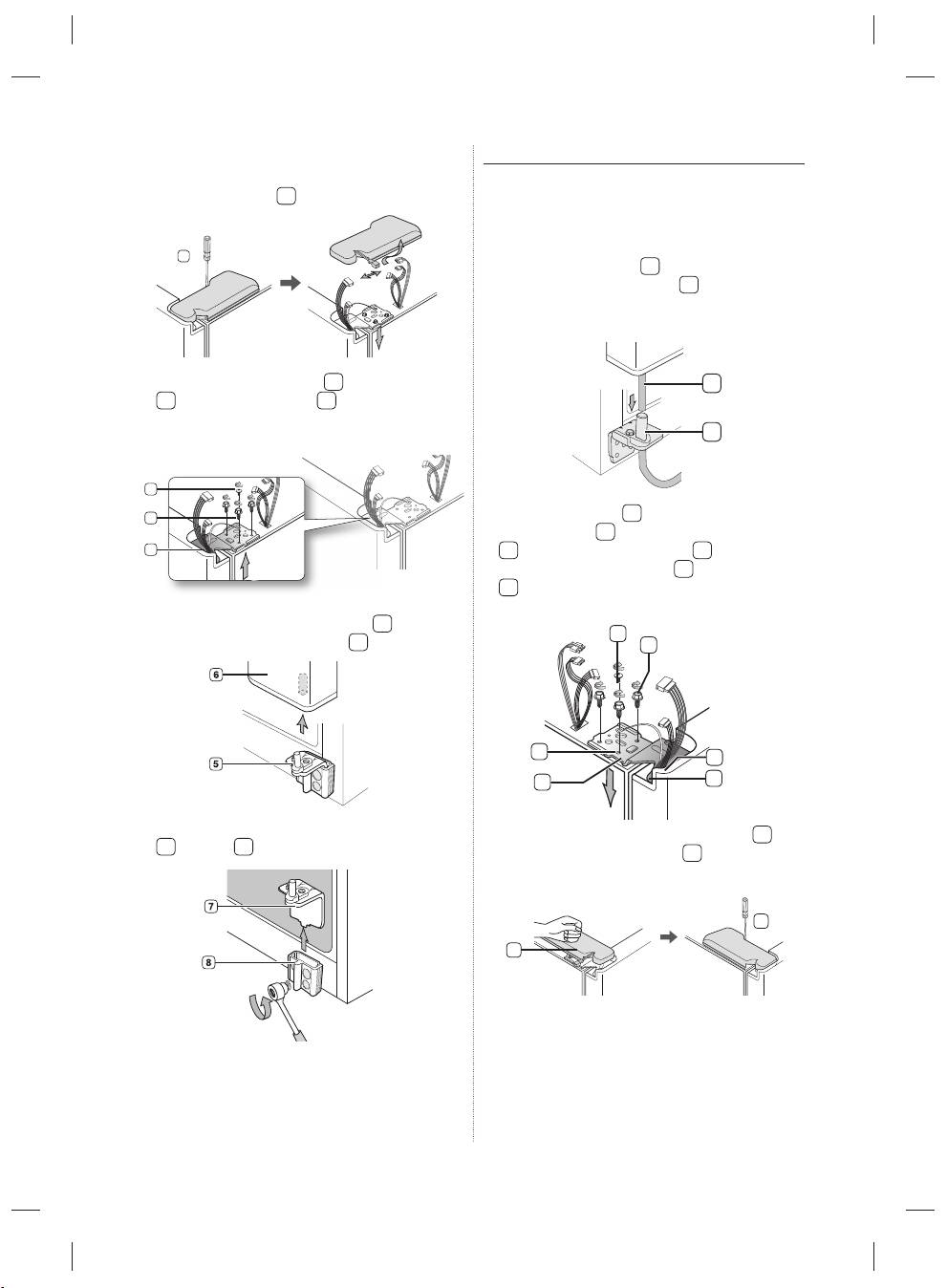 6

5

7

8