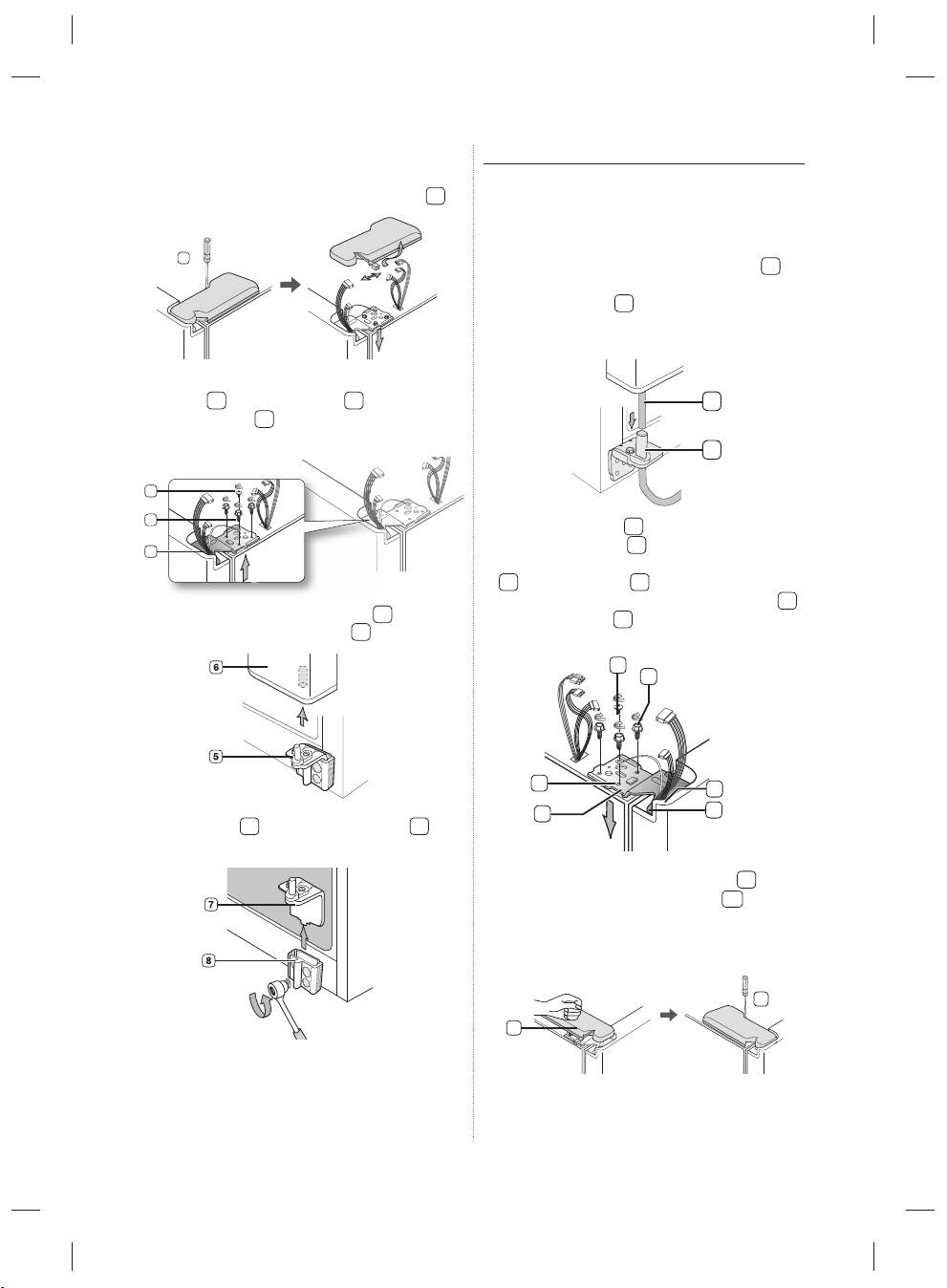 6

5

7

8