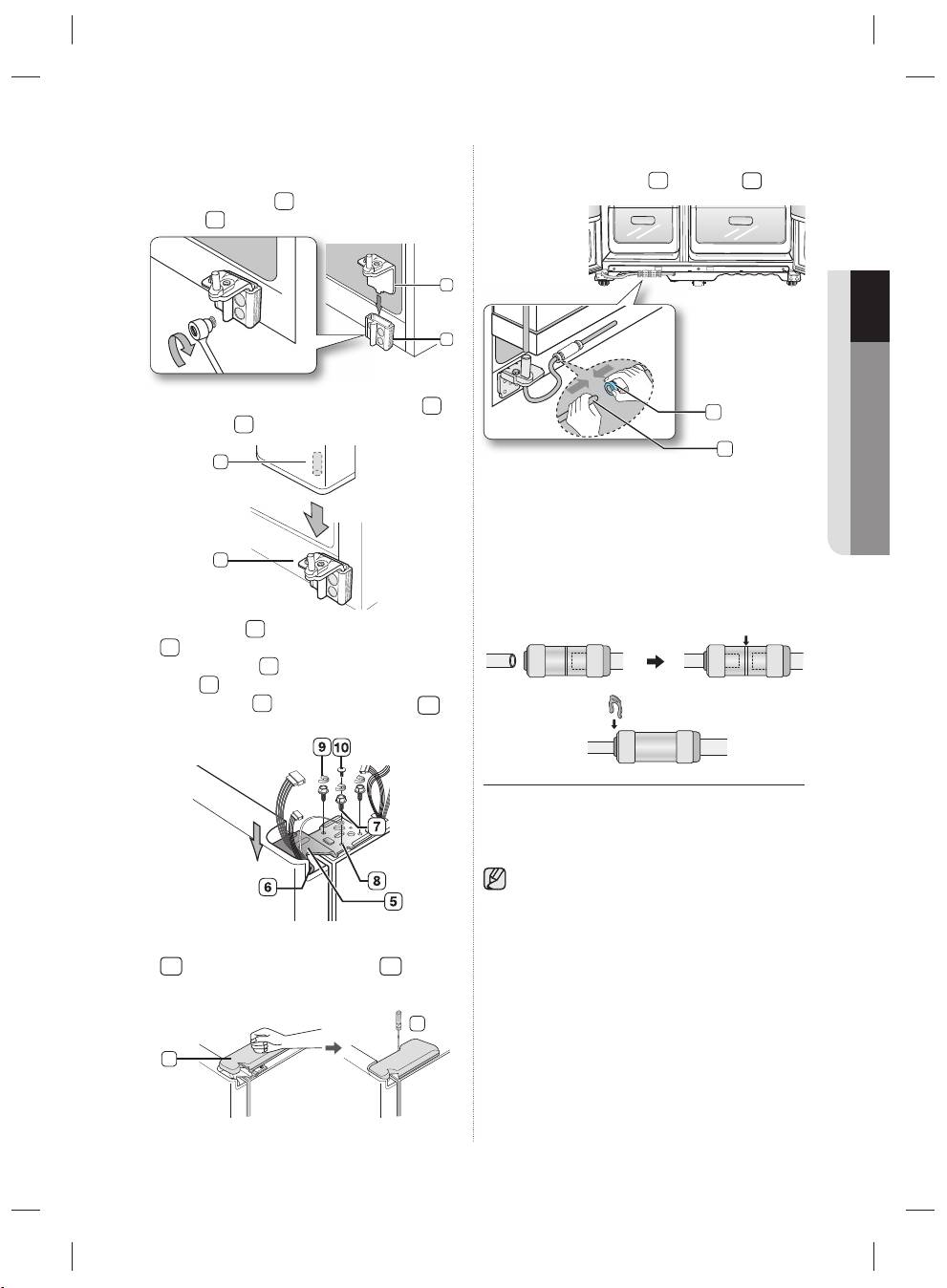 9

10

7

8

6

5