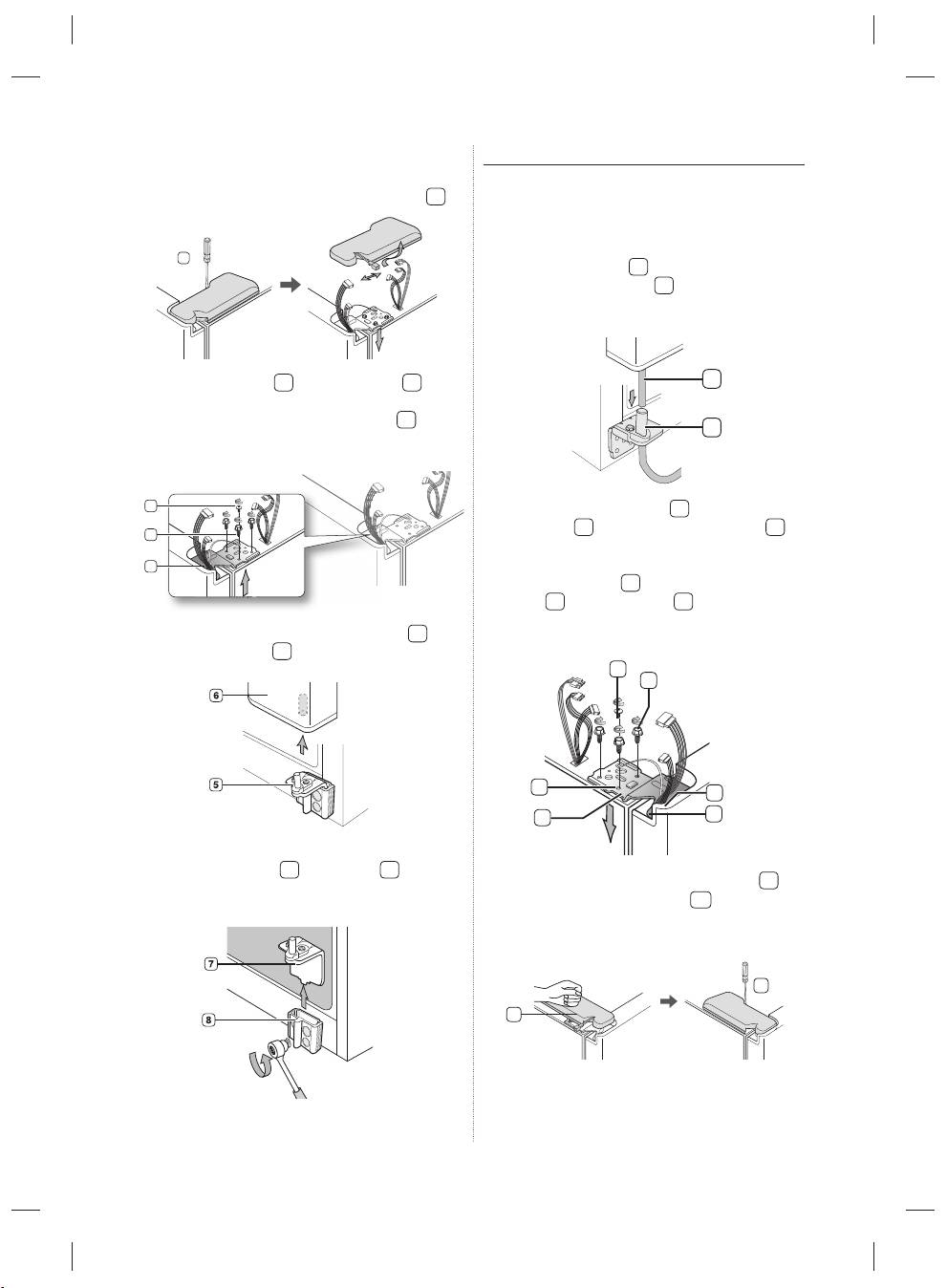 6

5

7

8