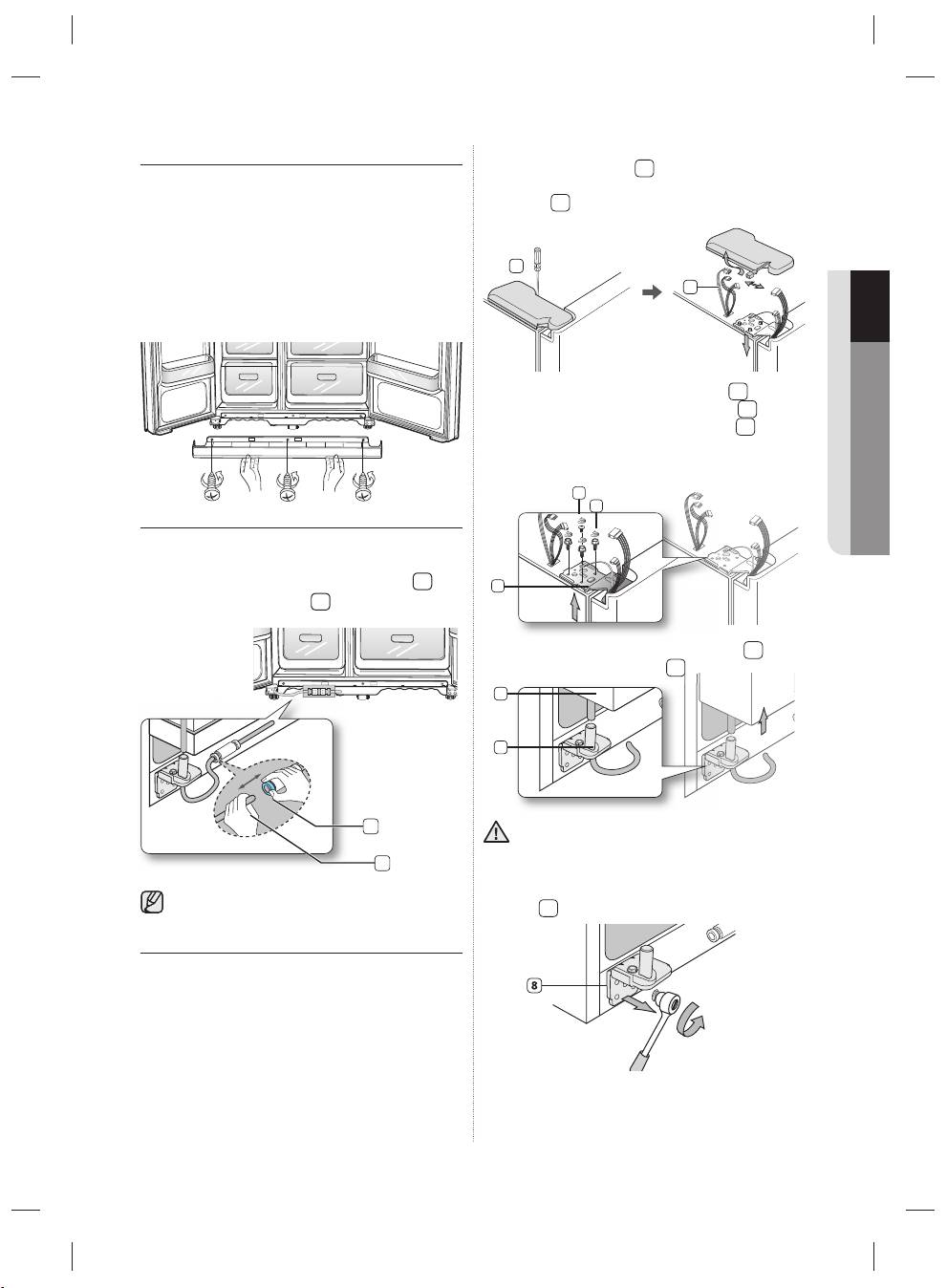 8