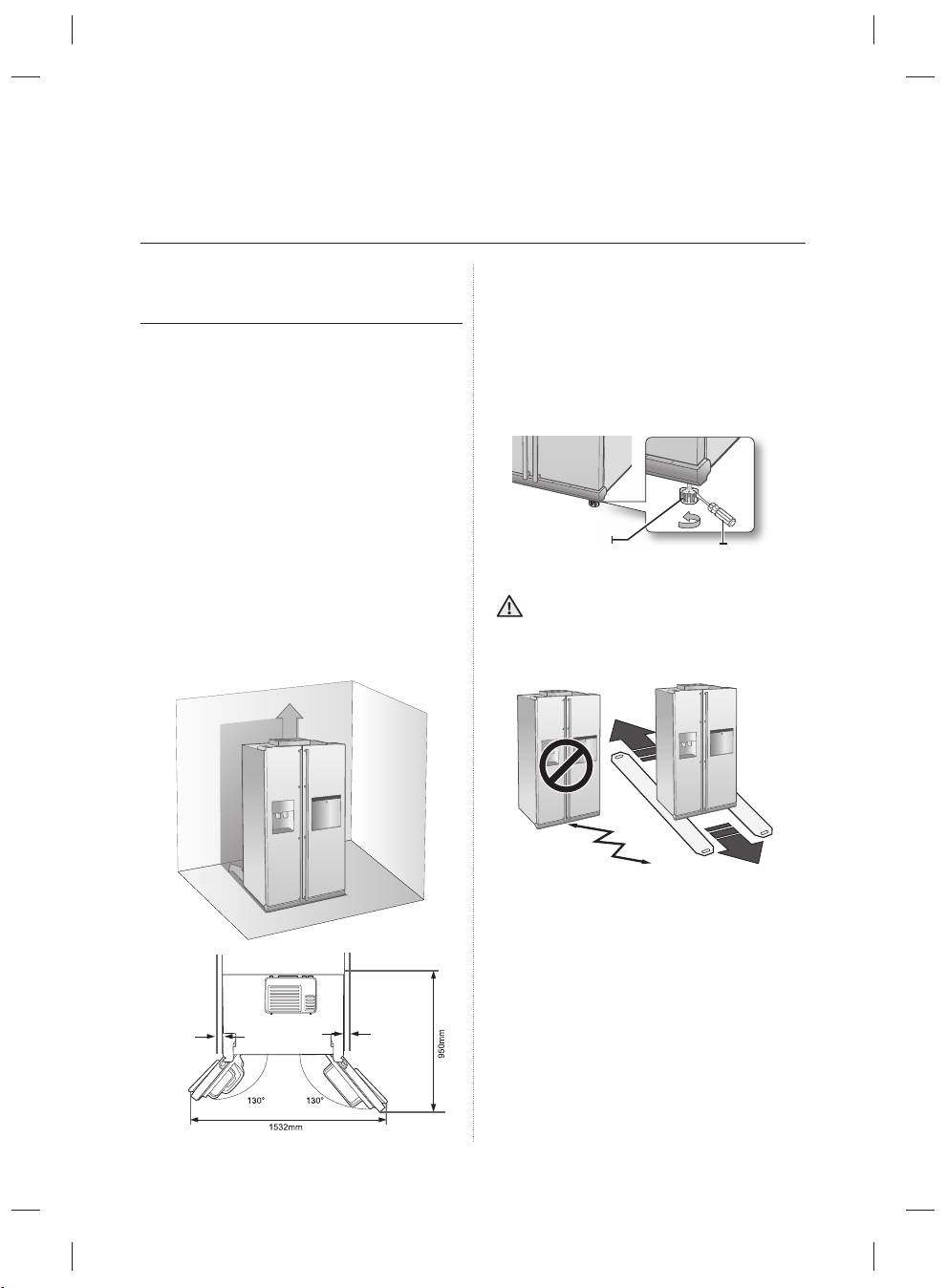 950mm

130°

130°

1532mm