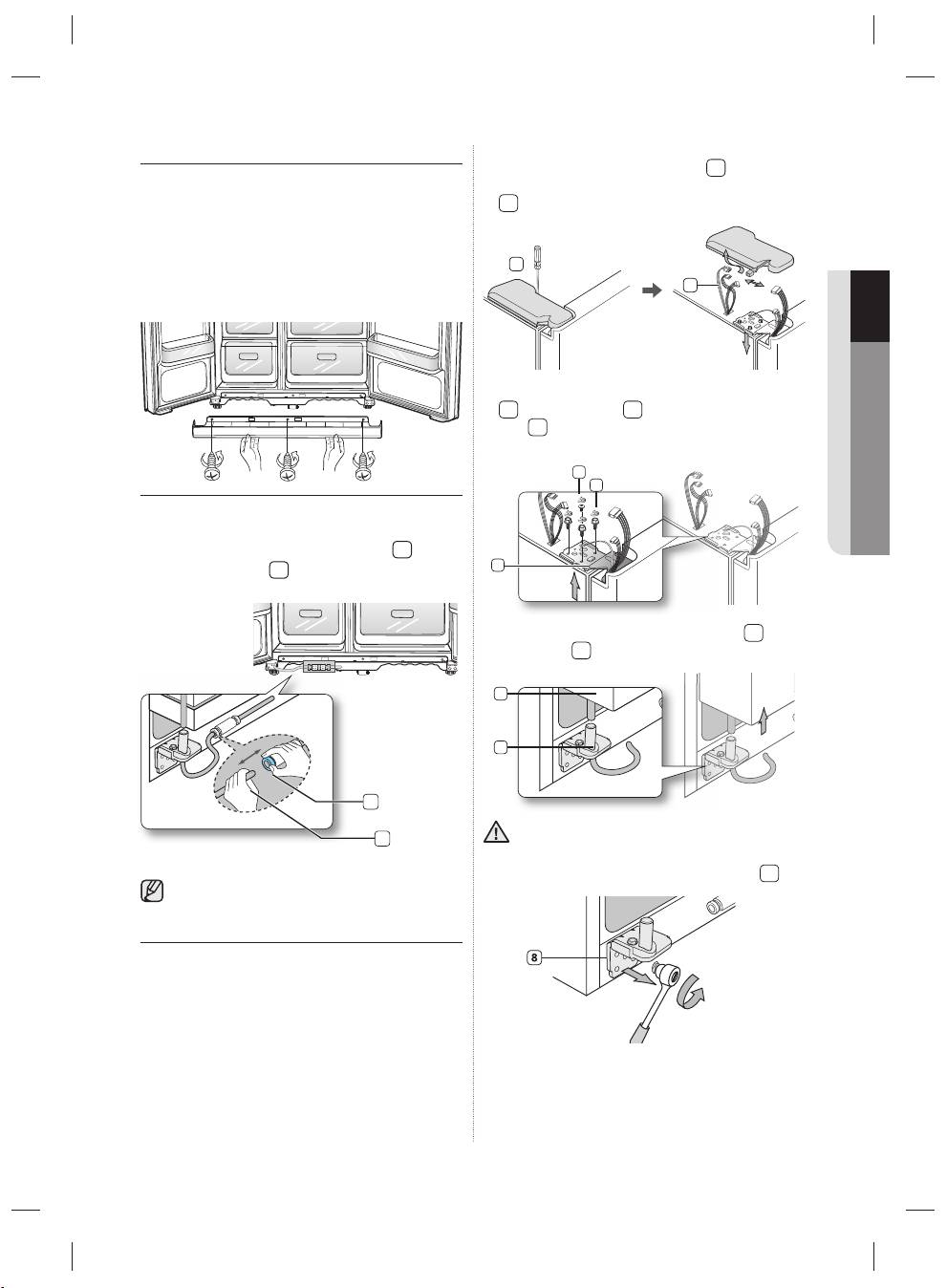 8