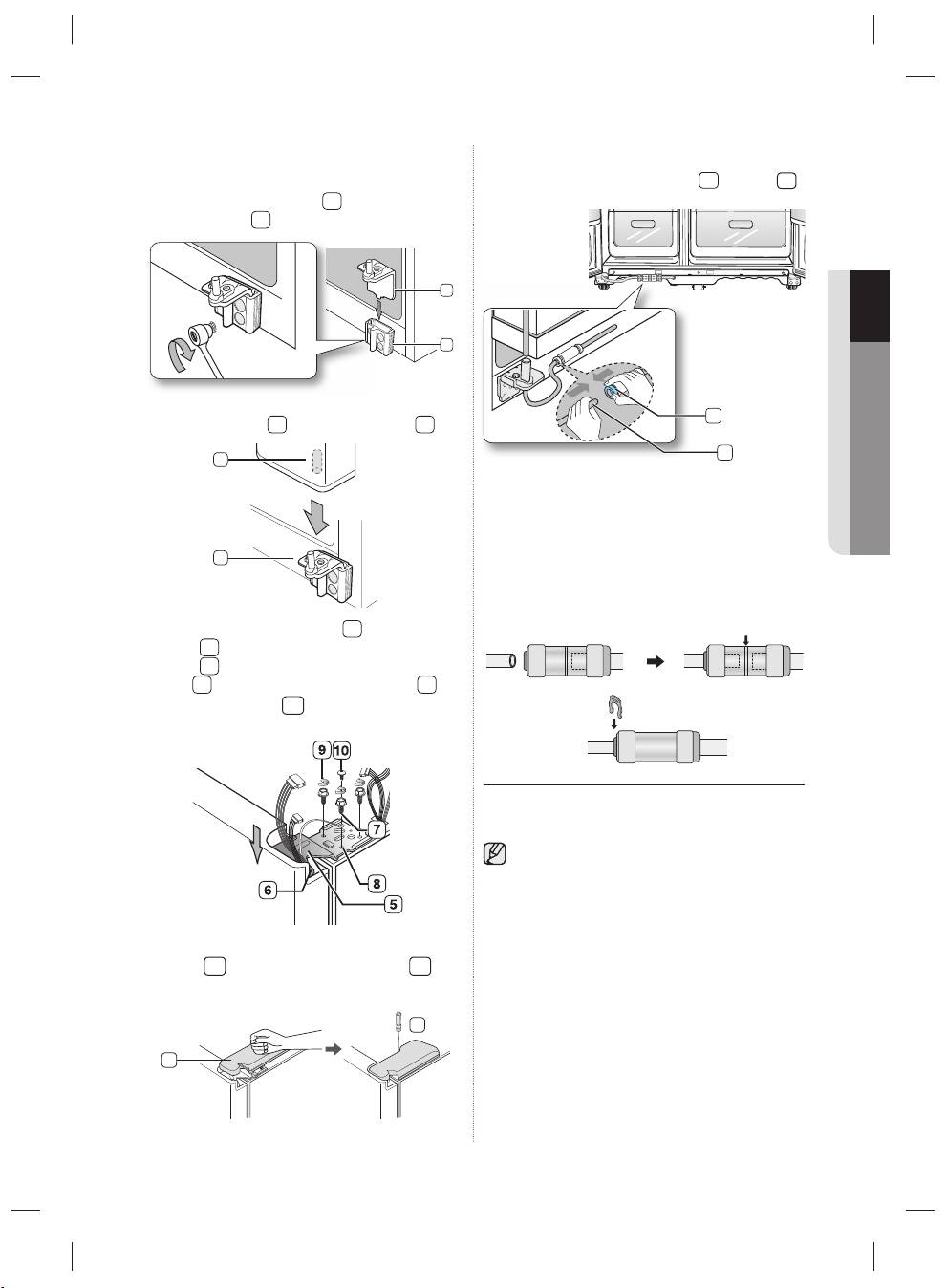 9

10

7

8

6

5