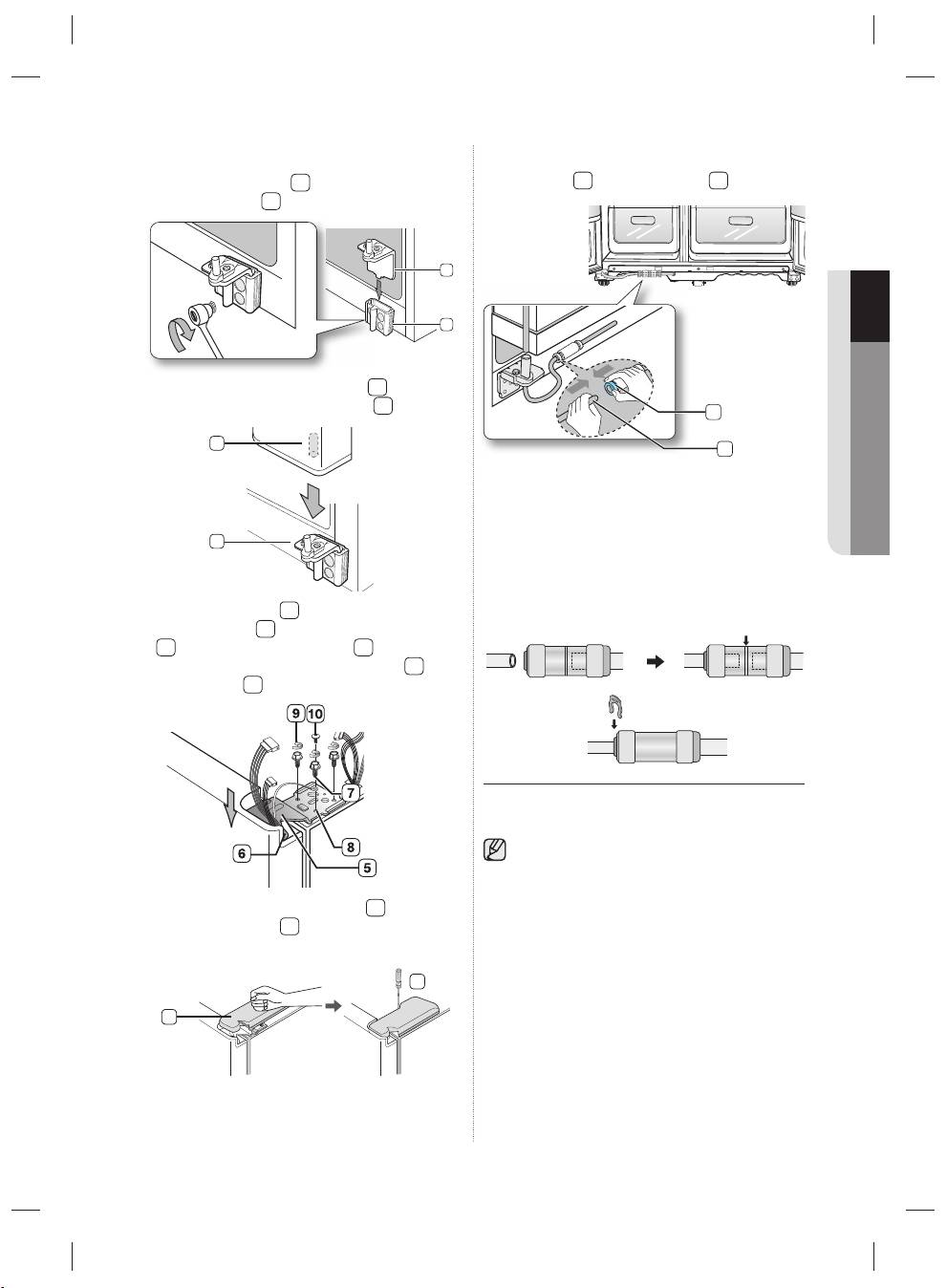 9 10

7

8

6

5