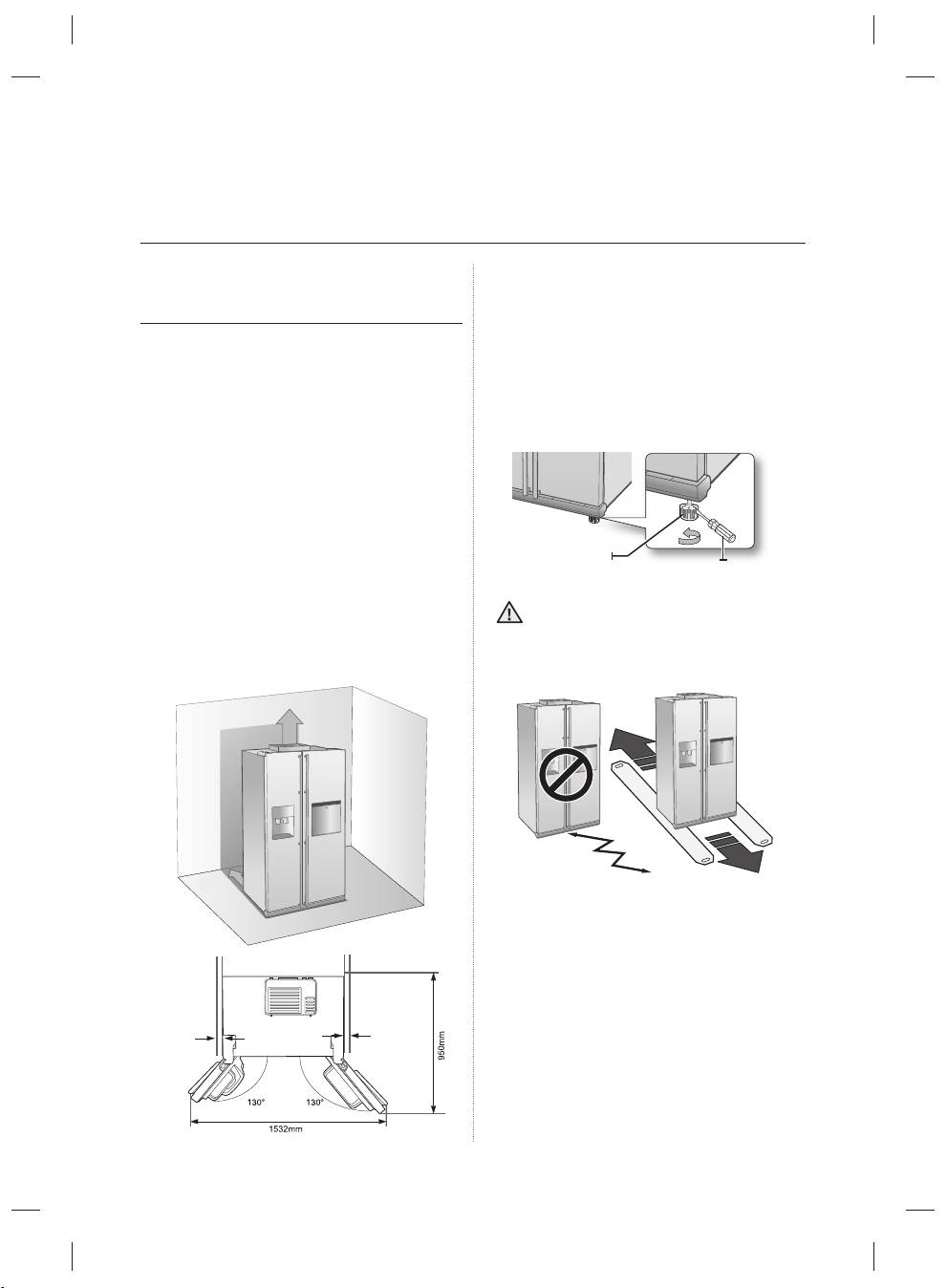 950mm

130°

130°

1532mm