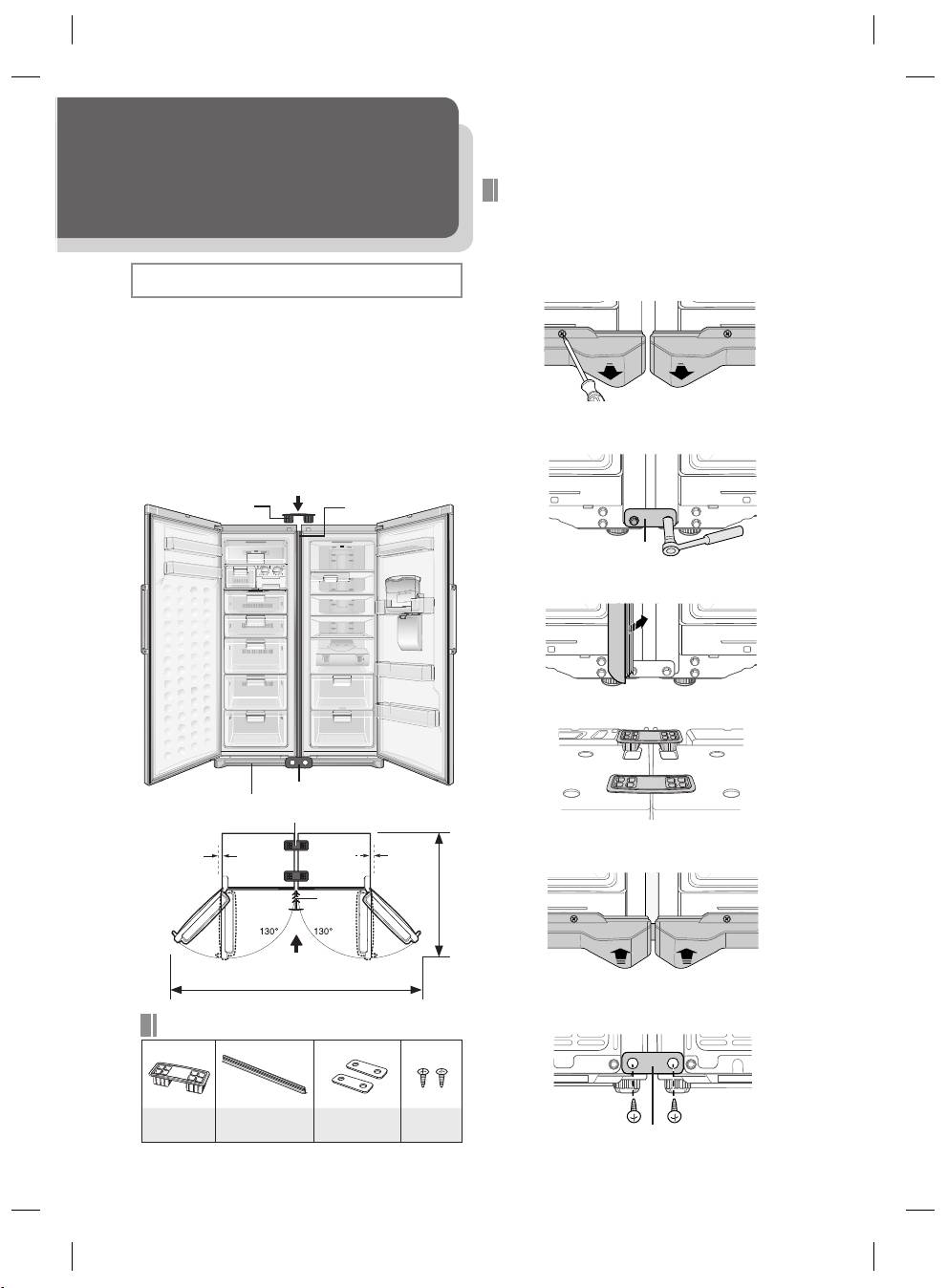 130°

130°