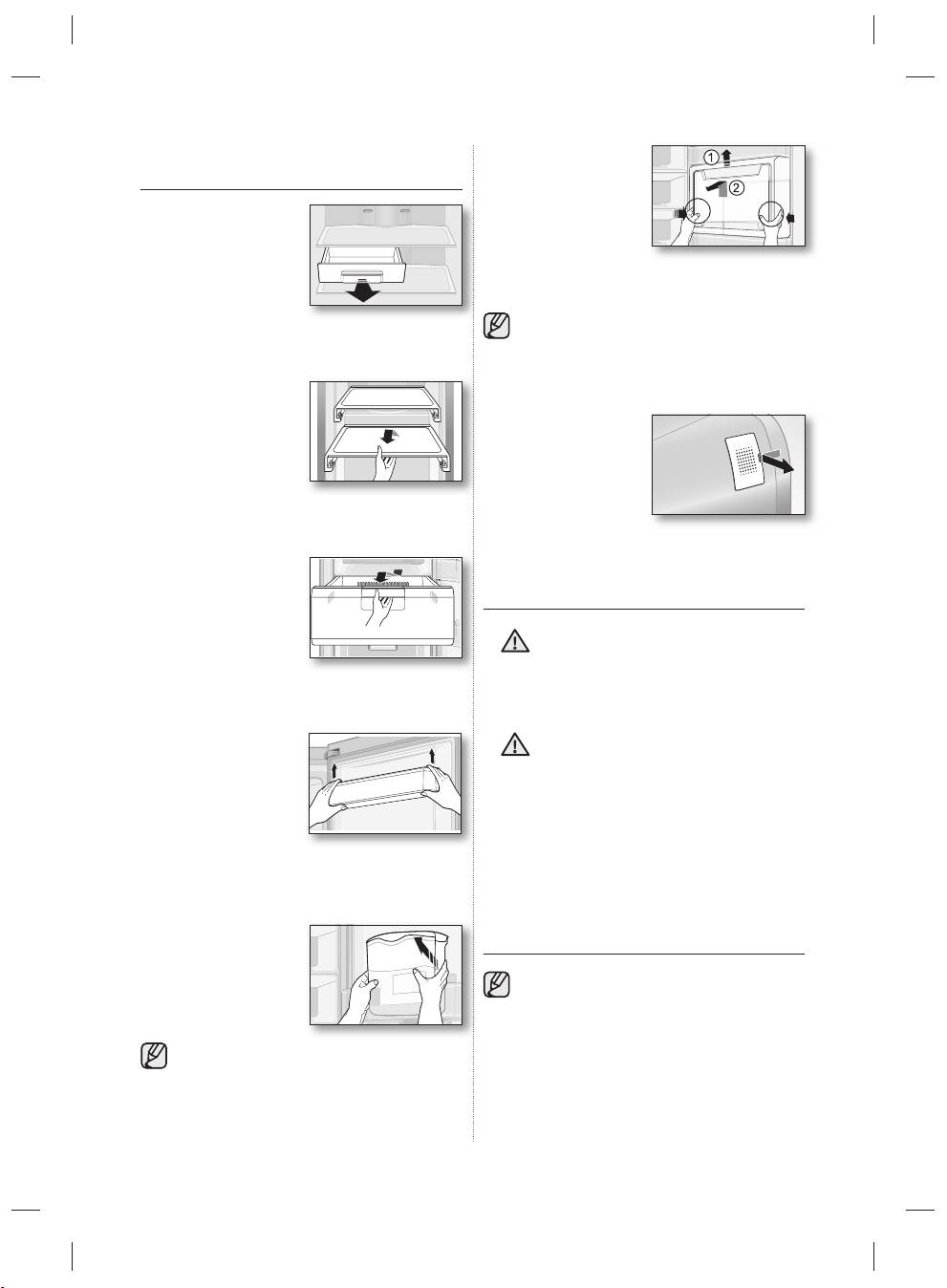 ① ②