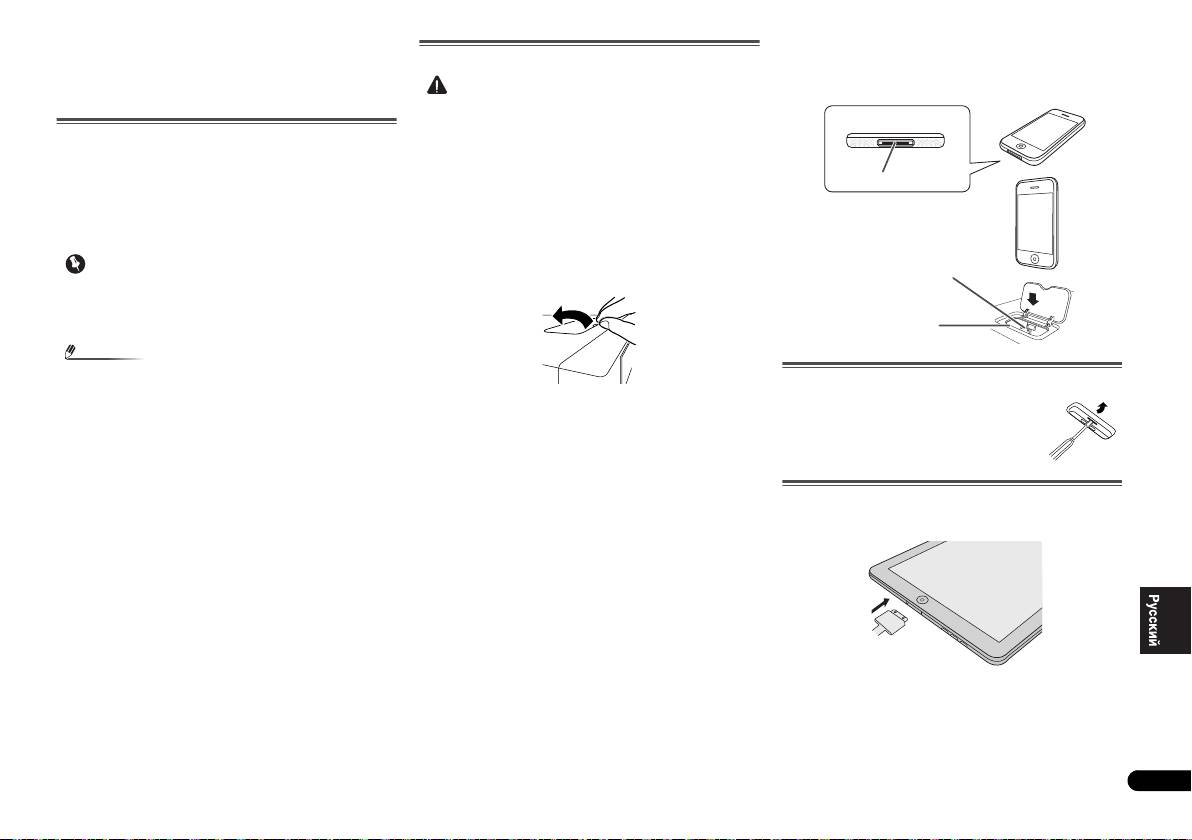 Русский