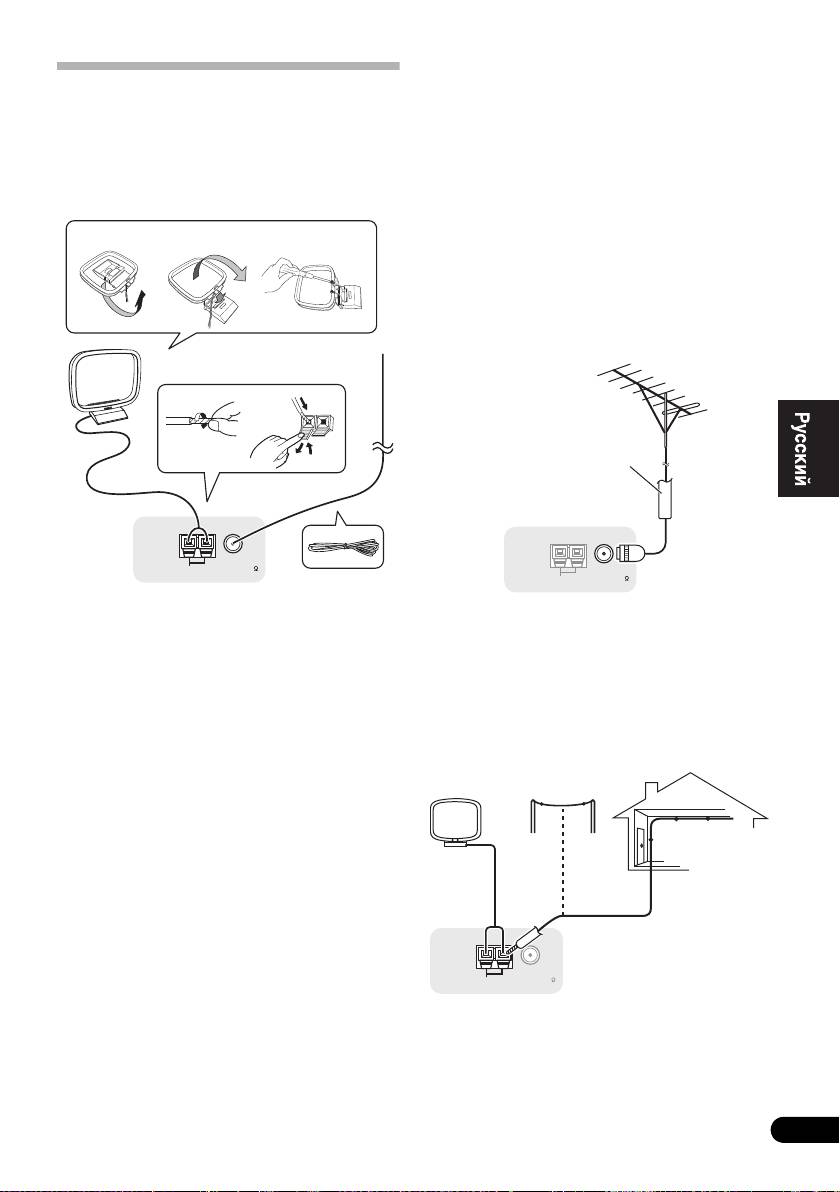 Русский