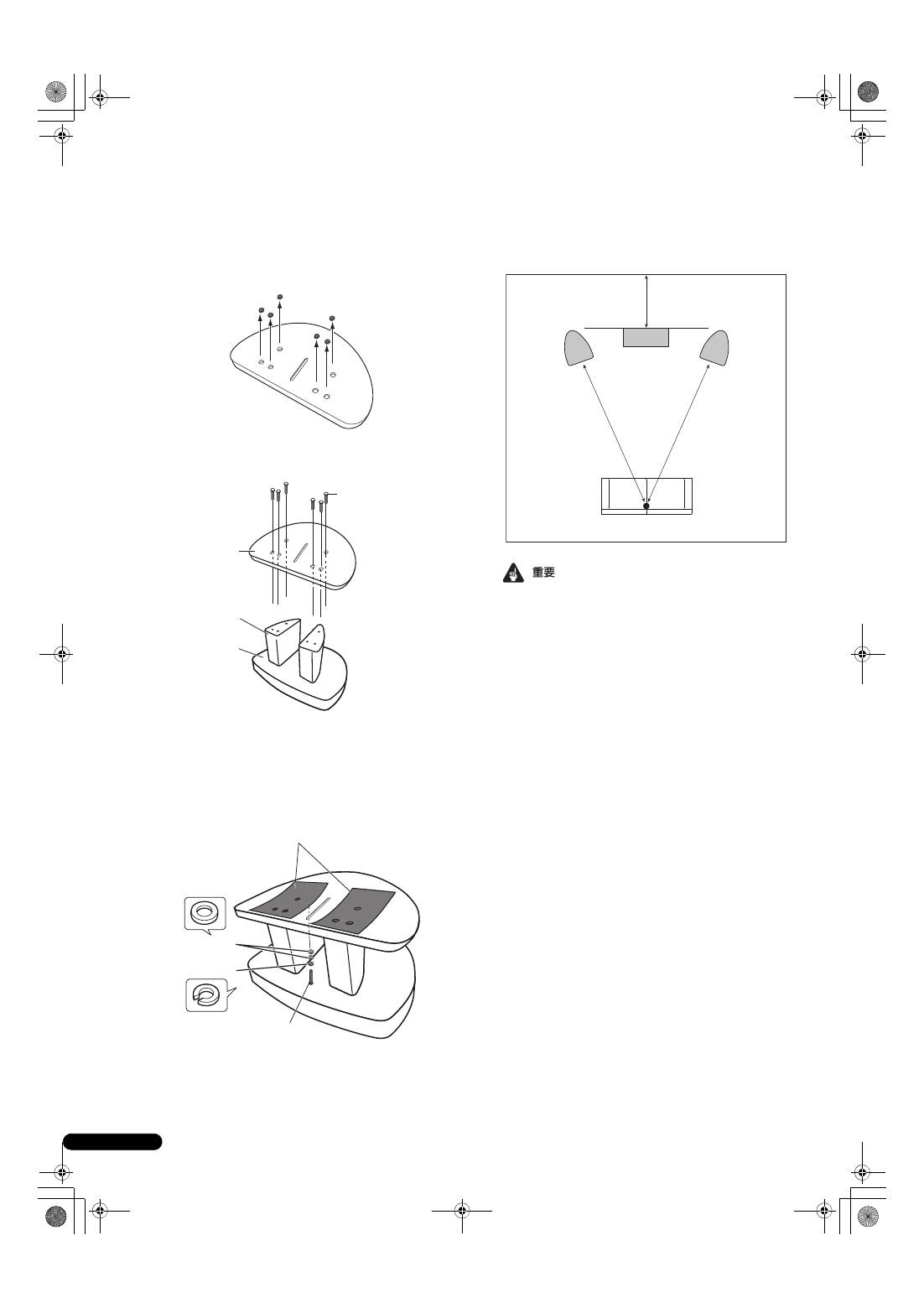 重要