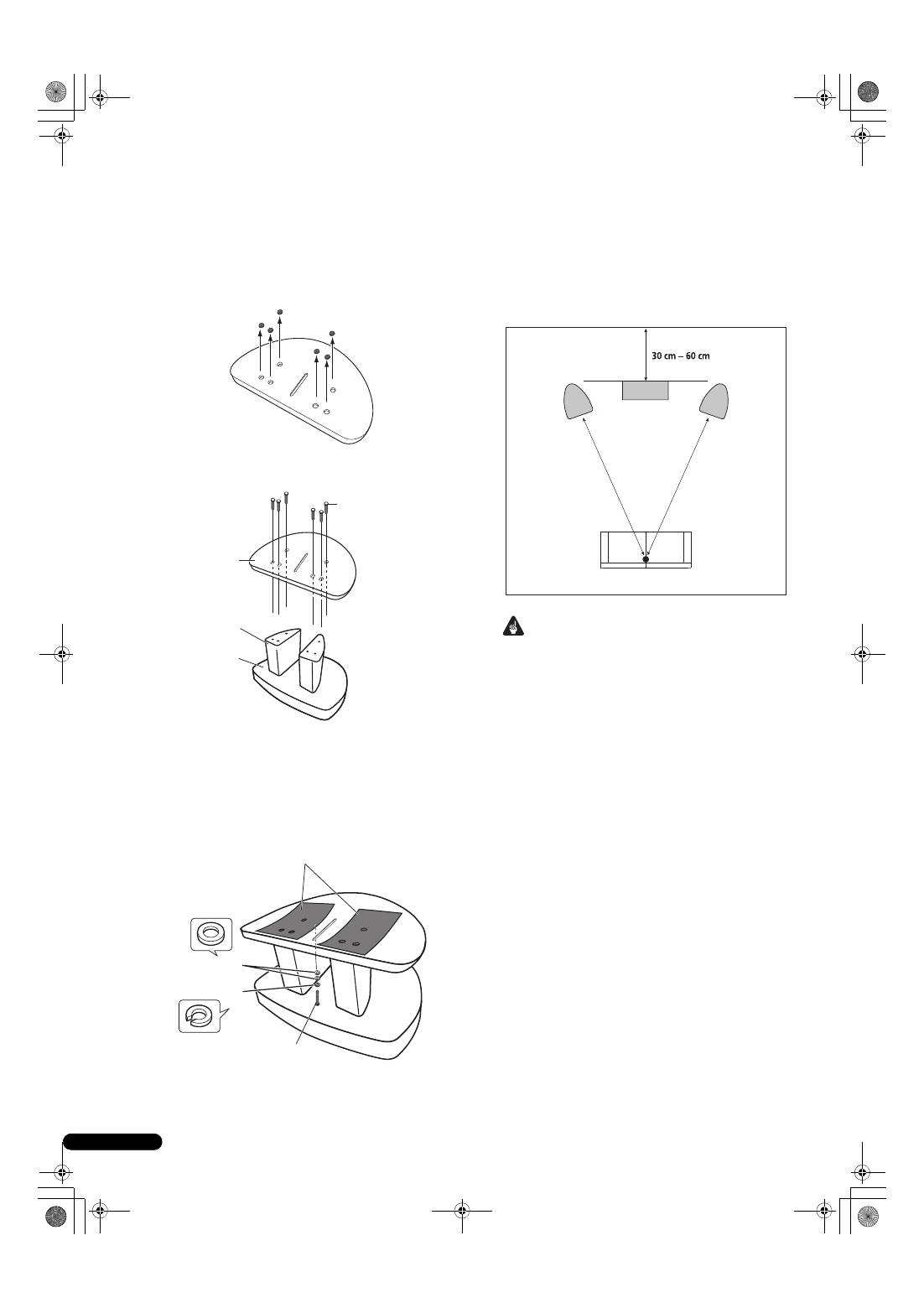 30 cm – 60 cm