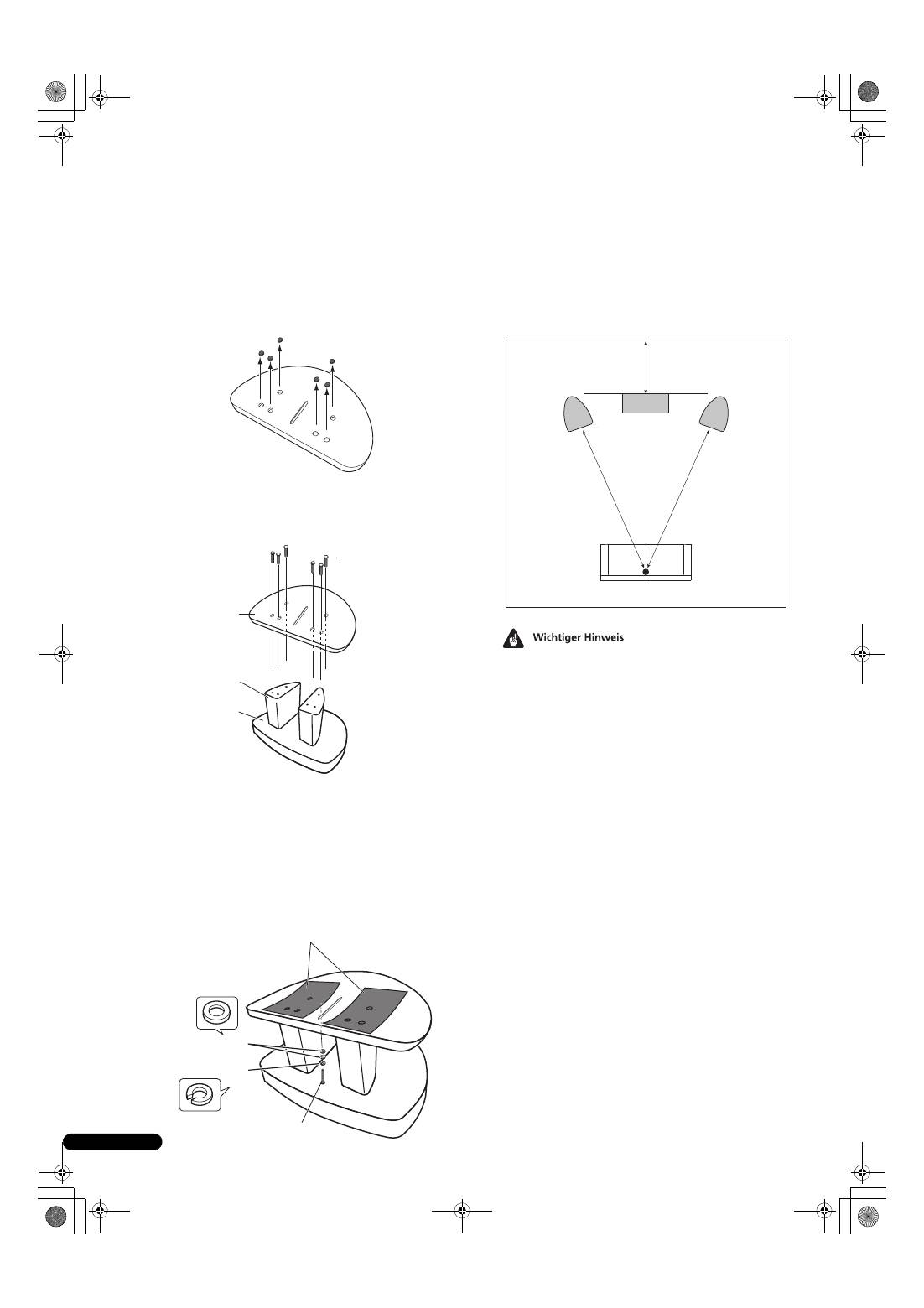 Wichtiger Hinweis