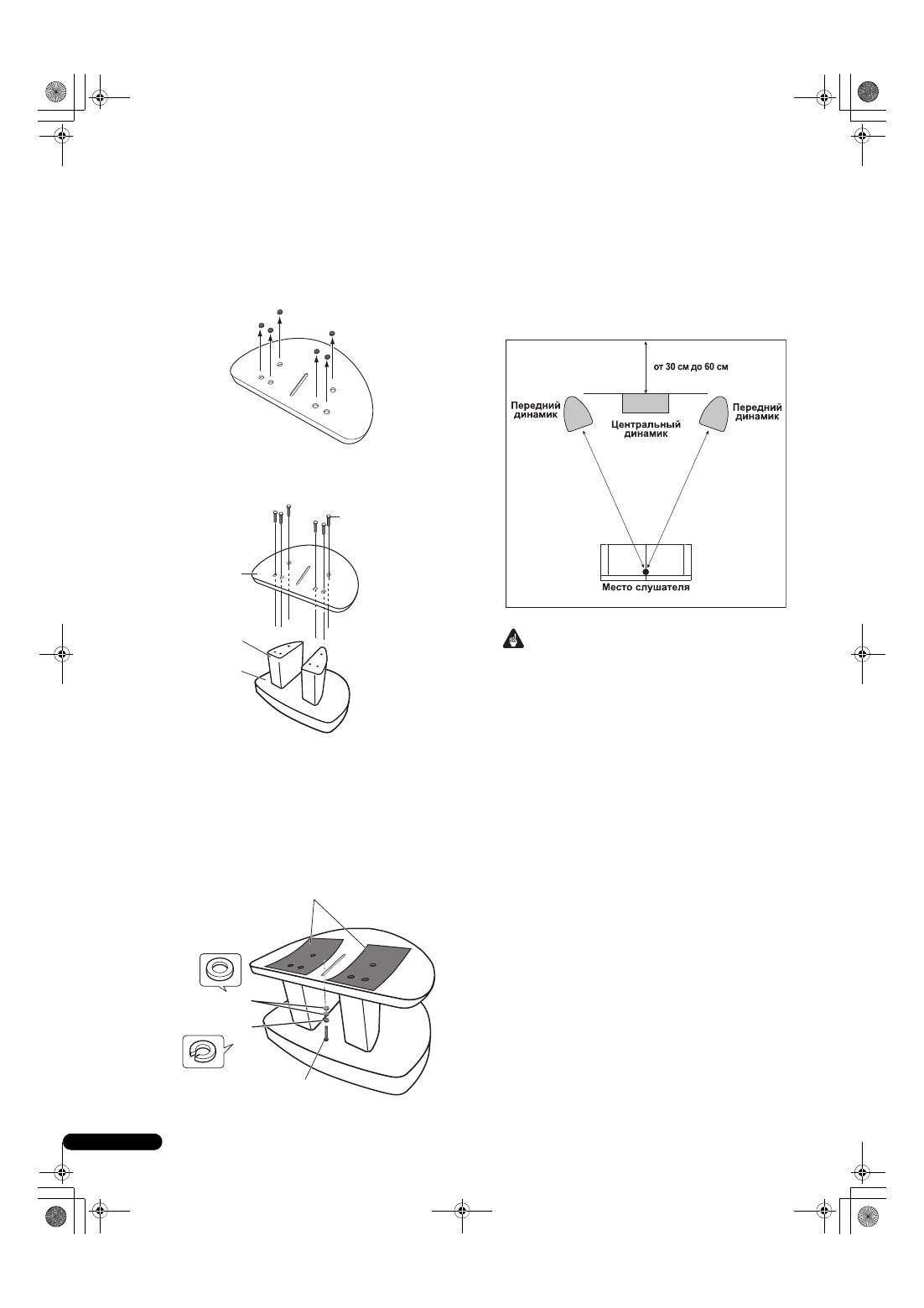 от 30 см до 60 см

Передний динамик

Центральный динамик

Передний динамик

Место слушателя