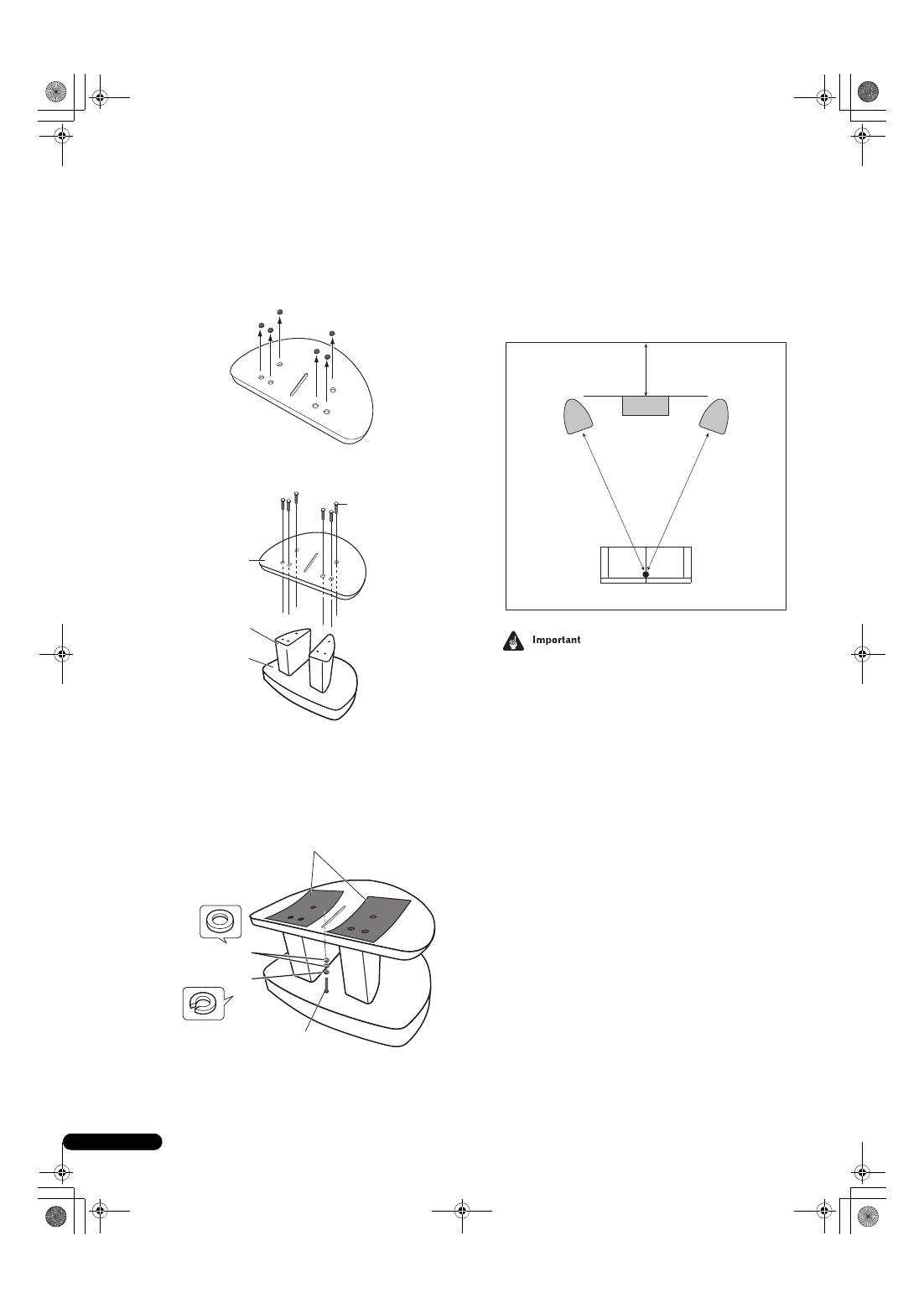 Important