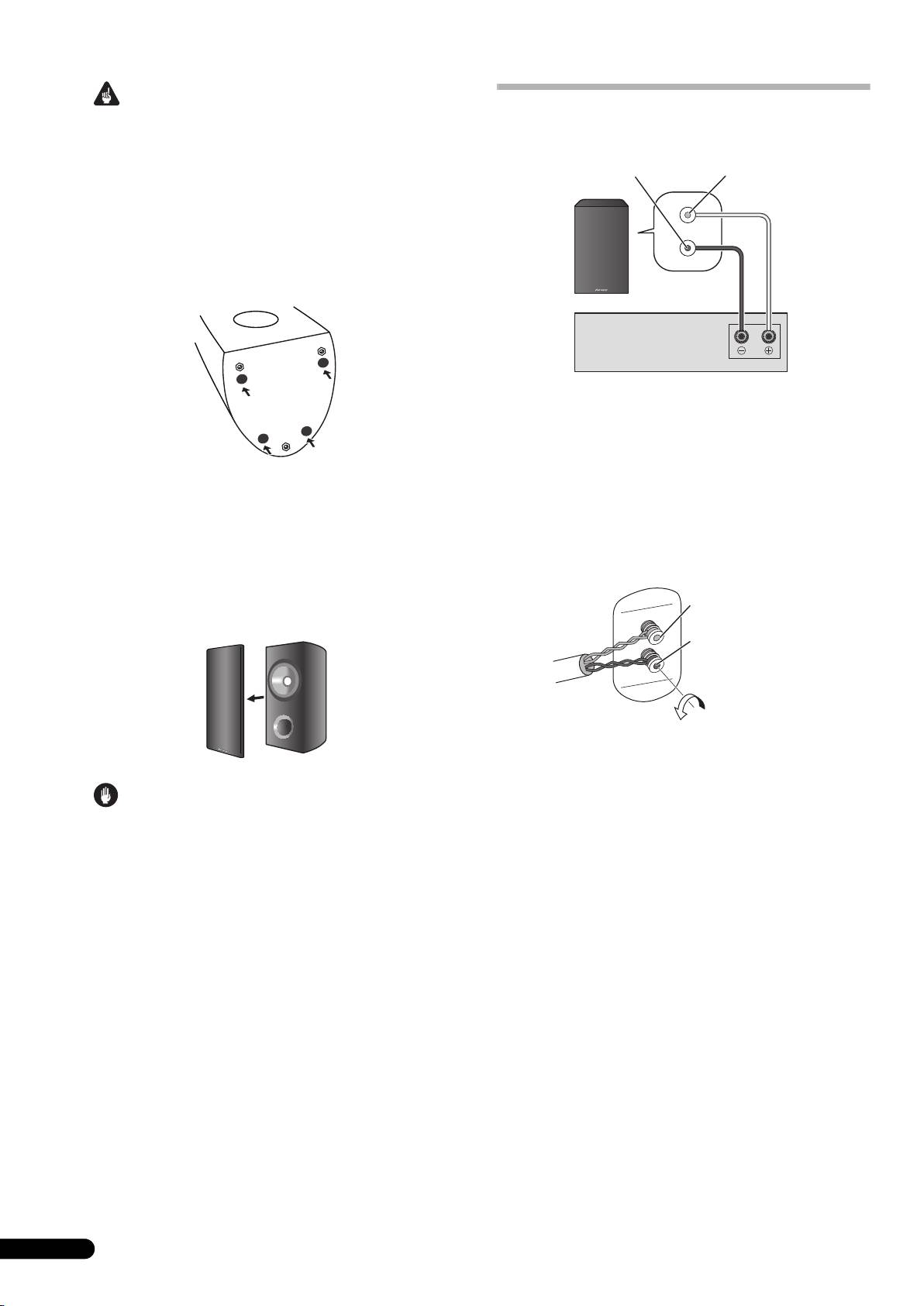 $\ominus$ $\oplus$