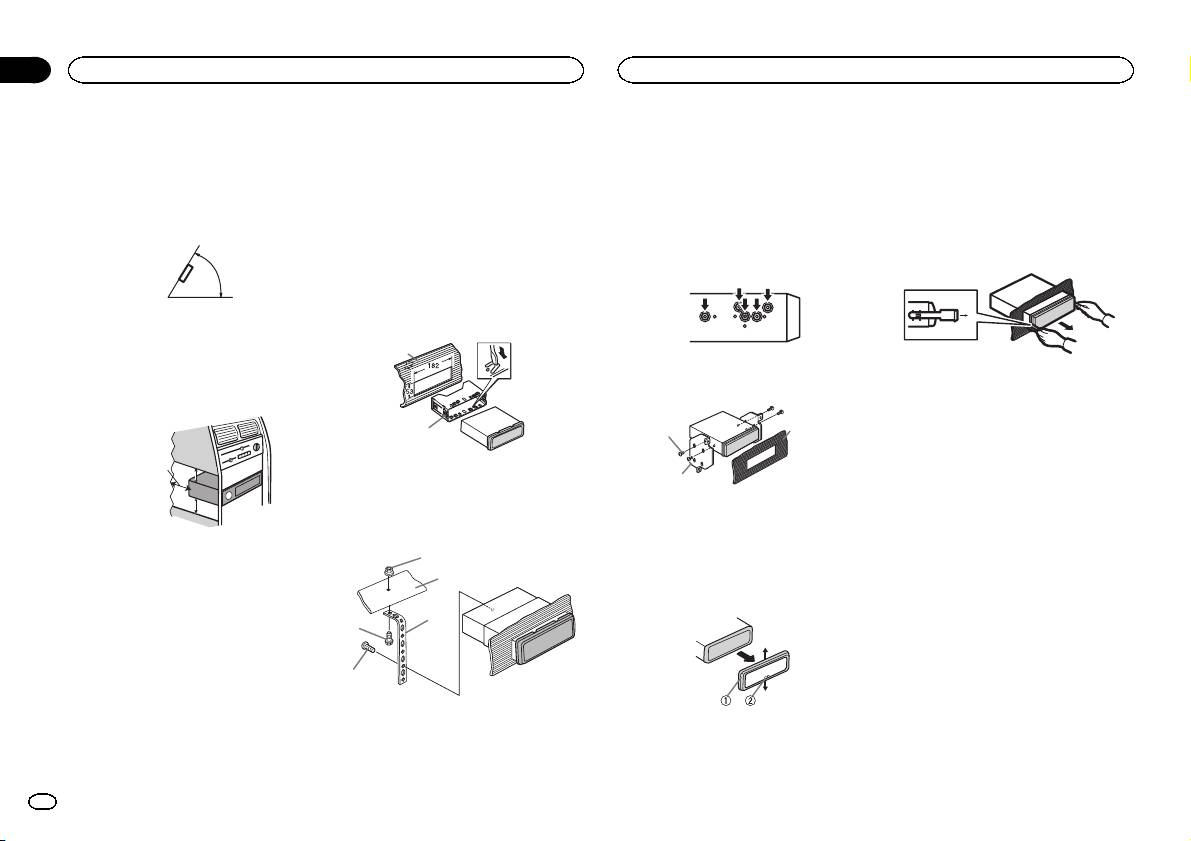 182

①
②