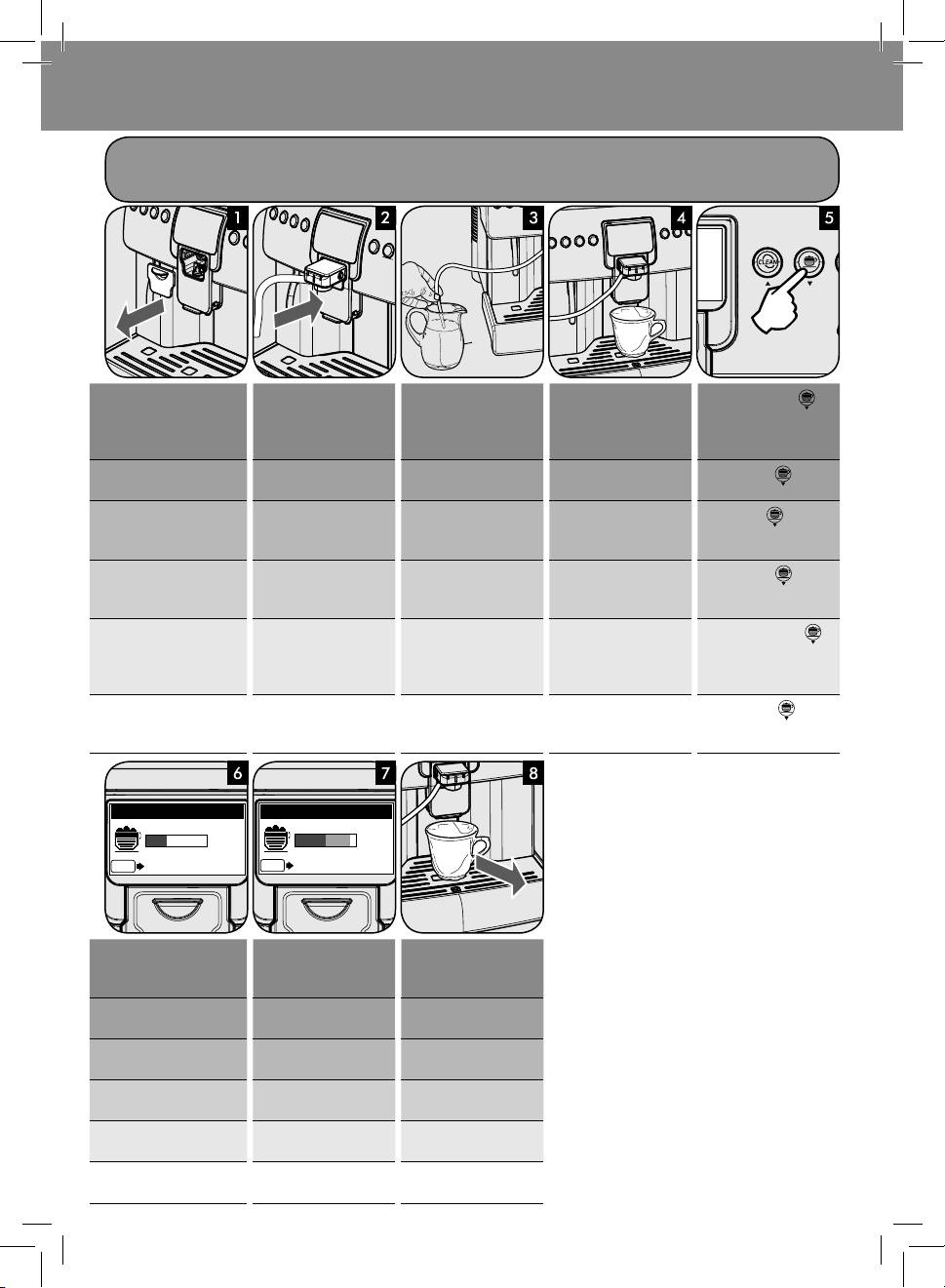 1 2 3 4 5

CLEAN

6 7 8