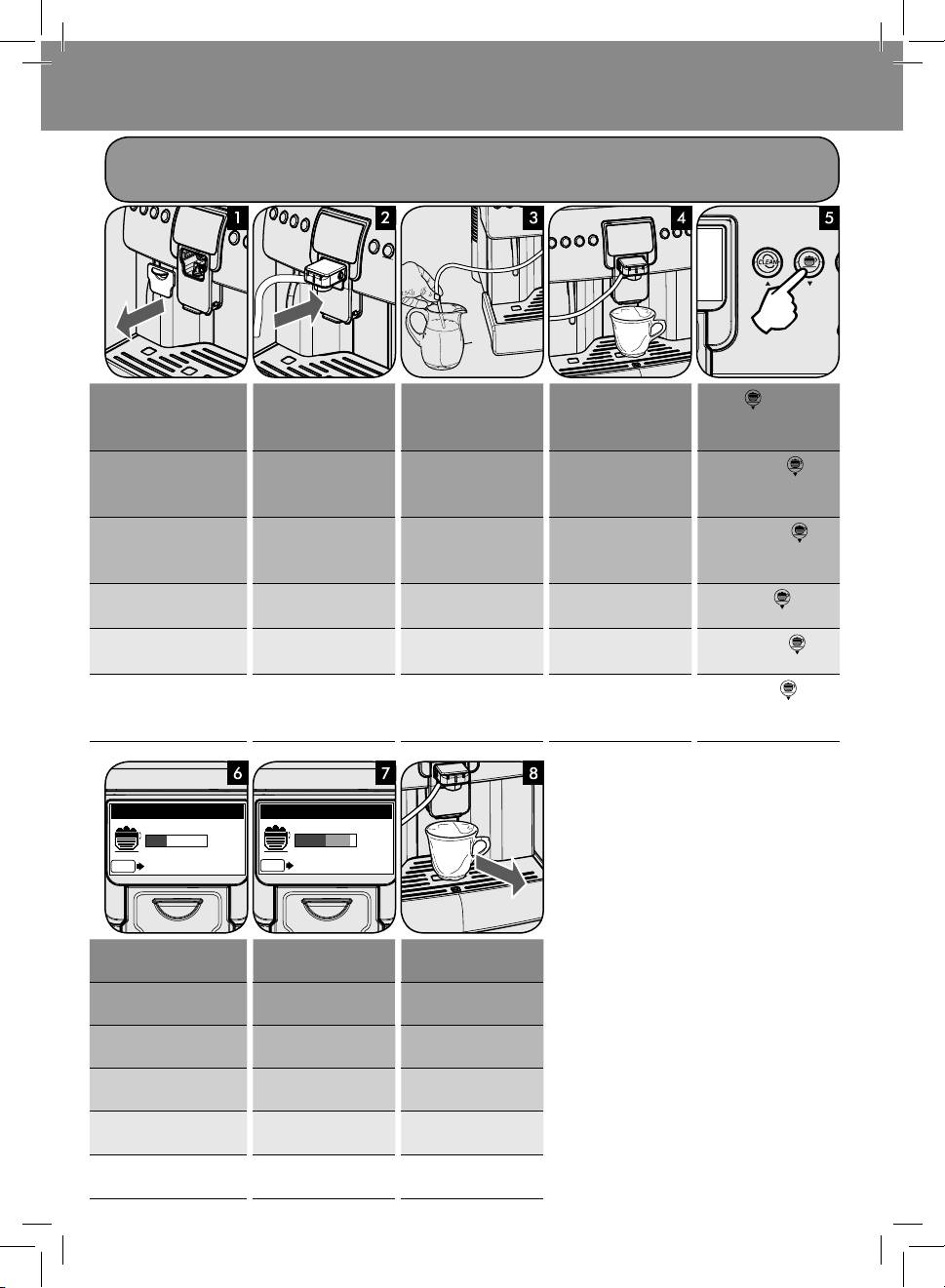 1

2

3

4

5

CLEAN

6

7

8