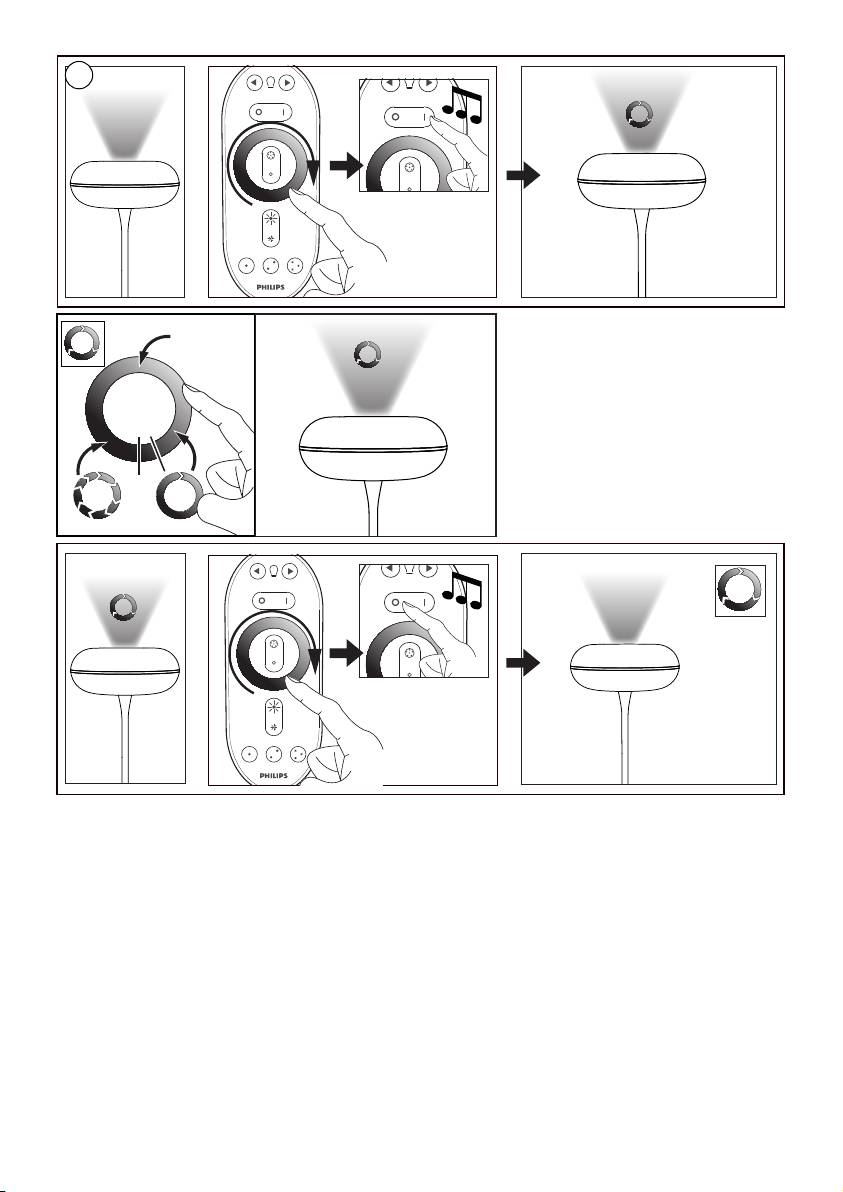 PHILIPS

PHILIPS