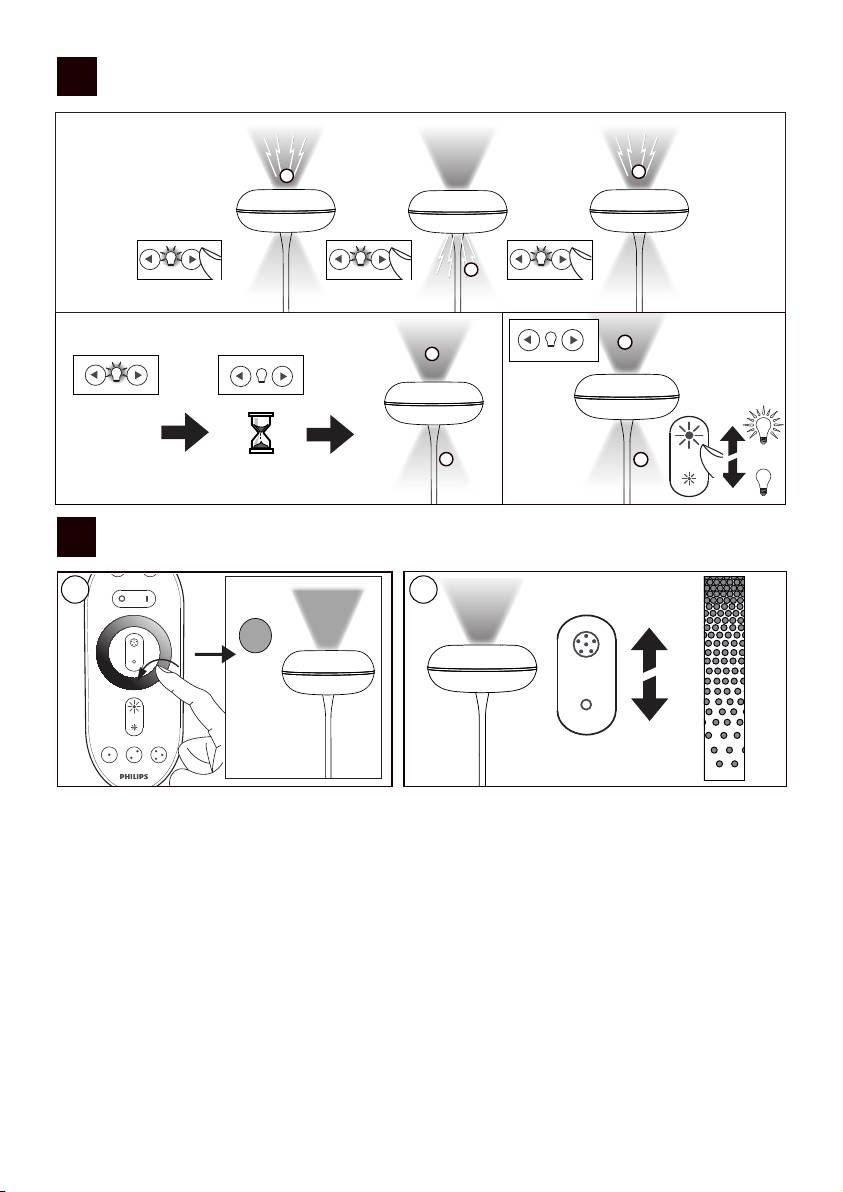 PHILIPS