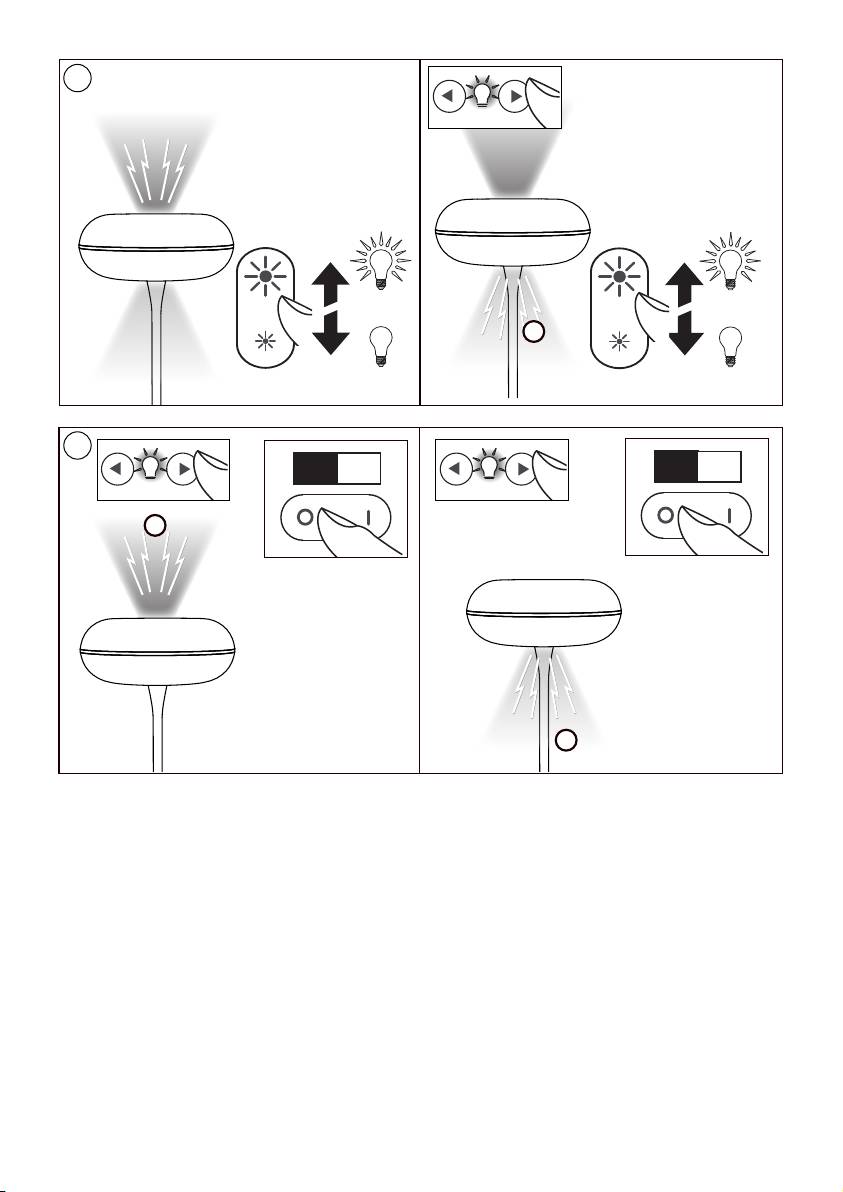 O

I

O

I