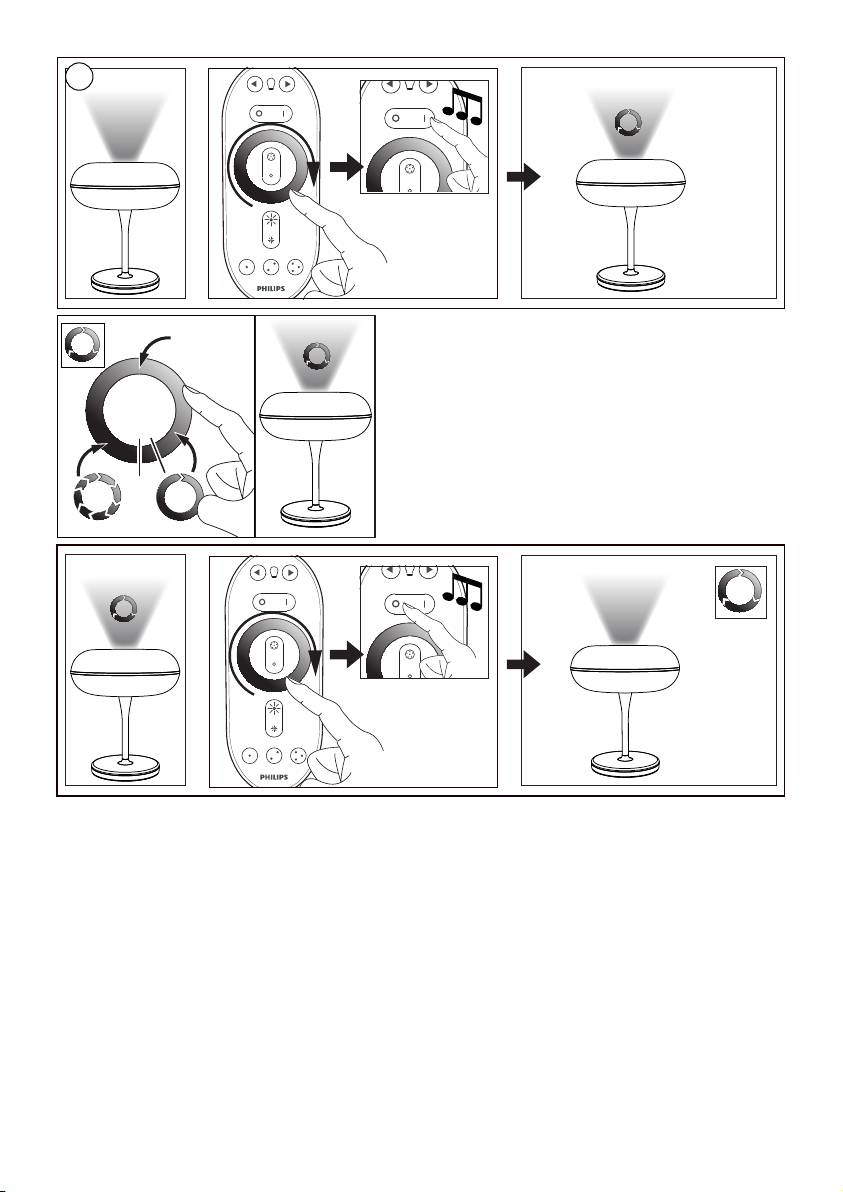 PHILIPS

PHILIPS