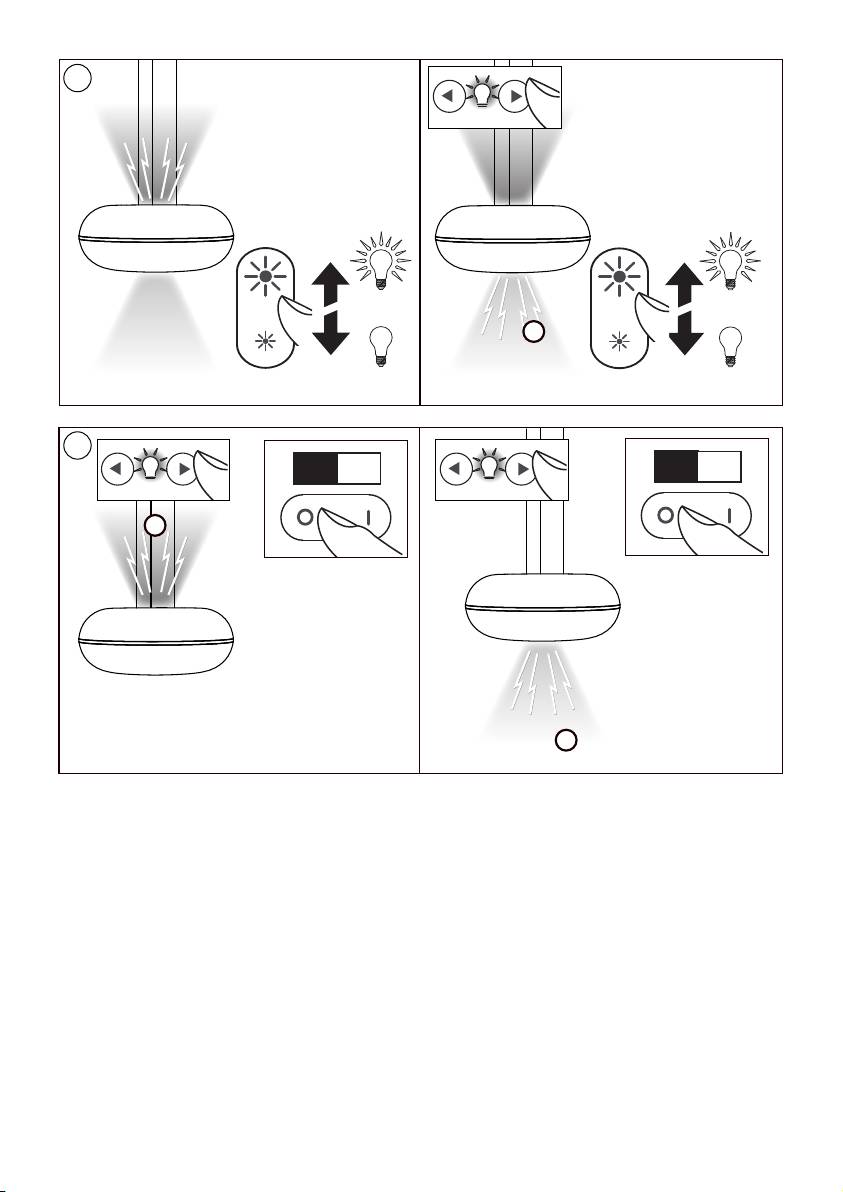 O I

O I