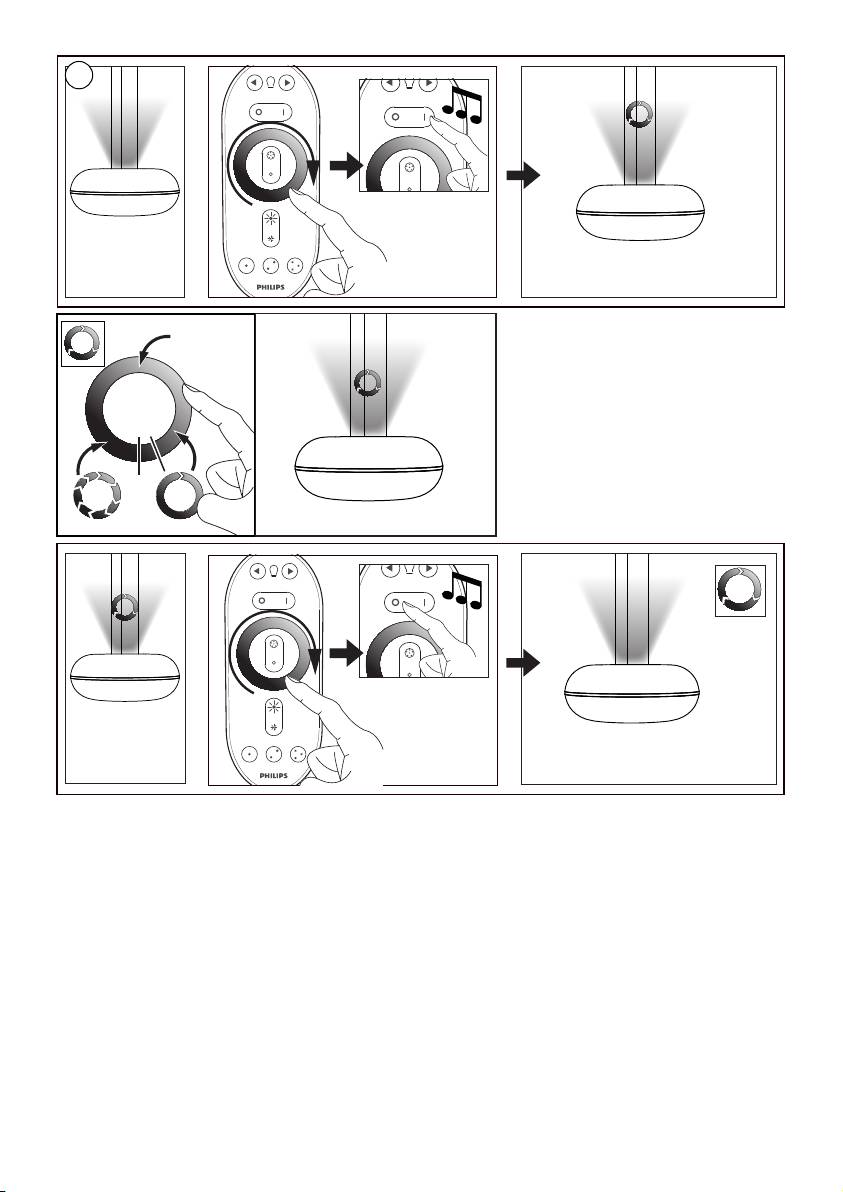 PHILIPS

PHILIPS