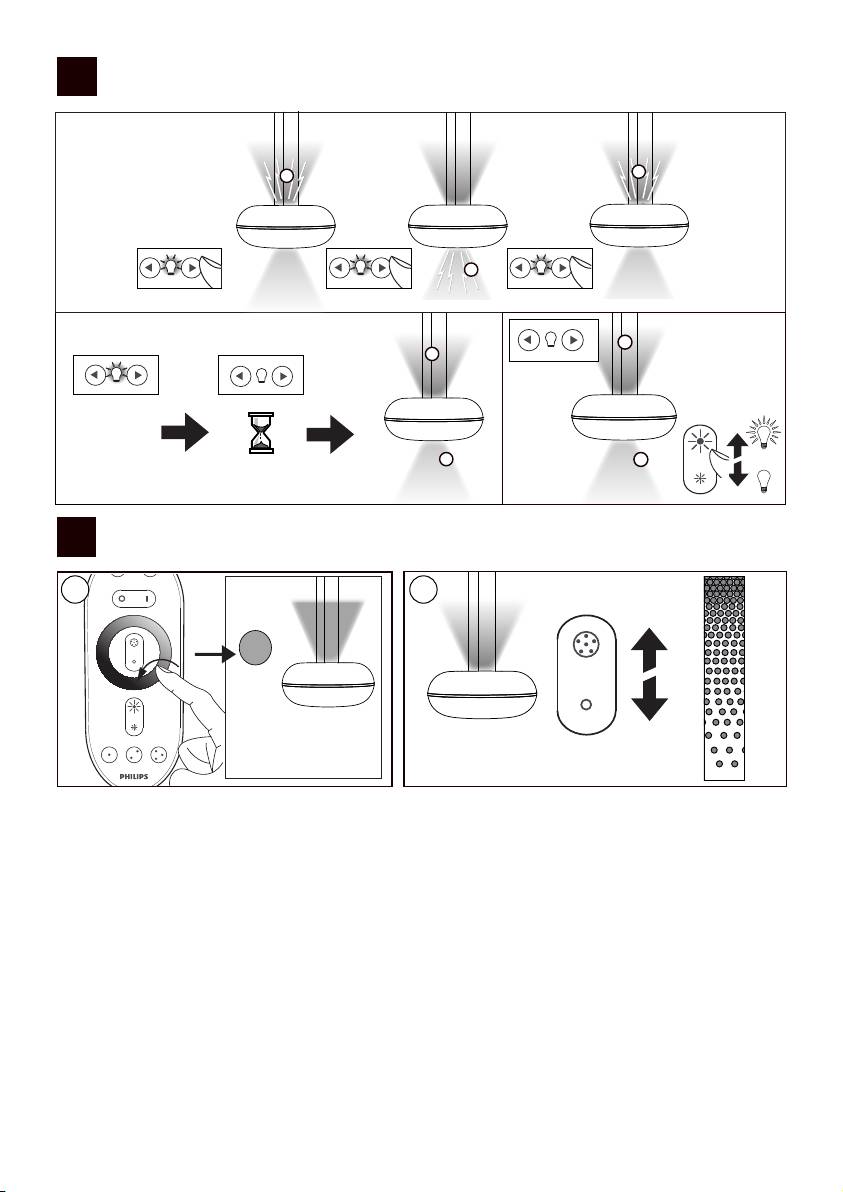 PHILIPS