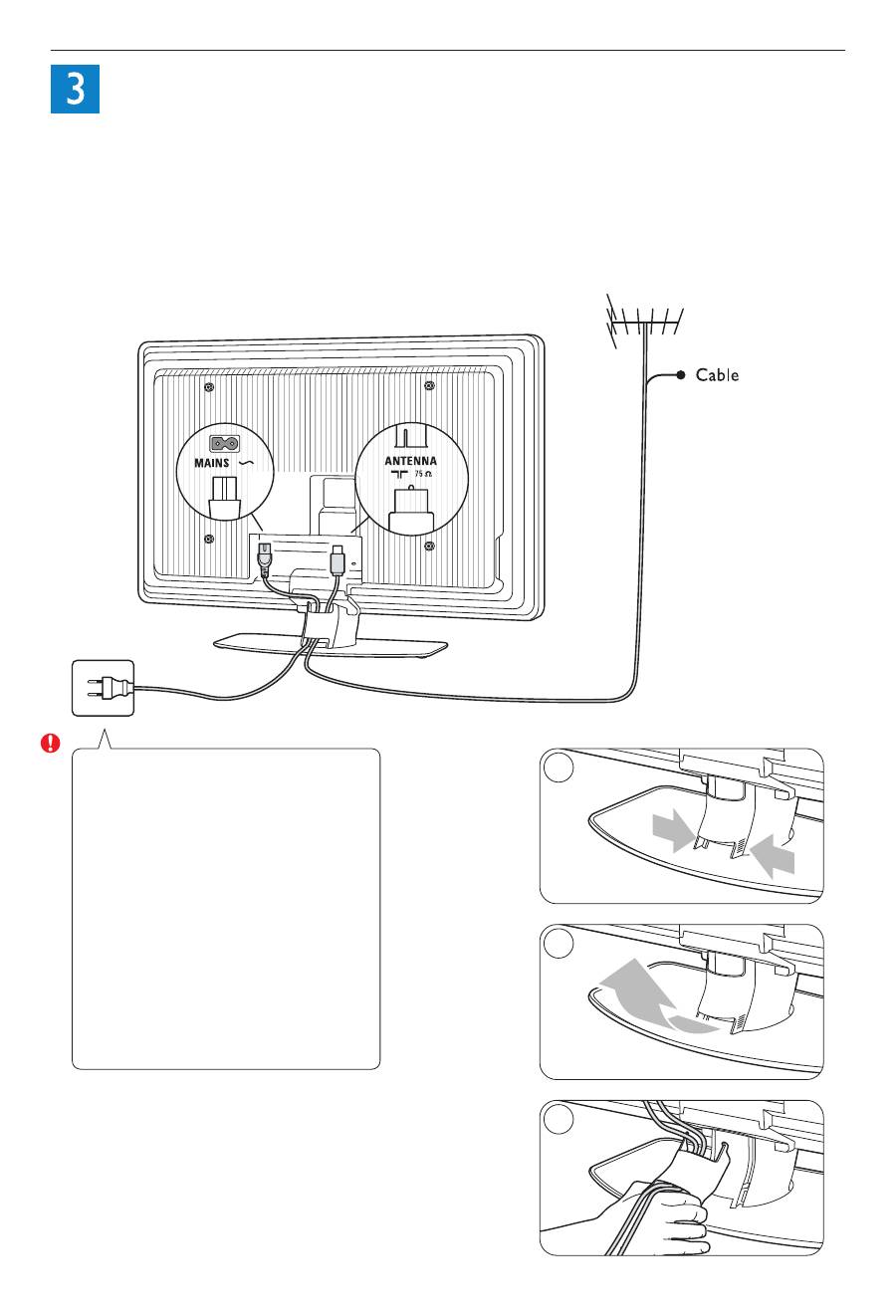 3

Cable

MAINS ~

ANTENNA
75 Ω