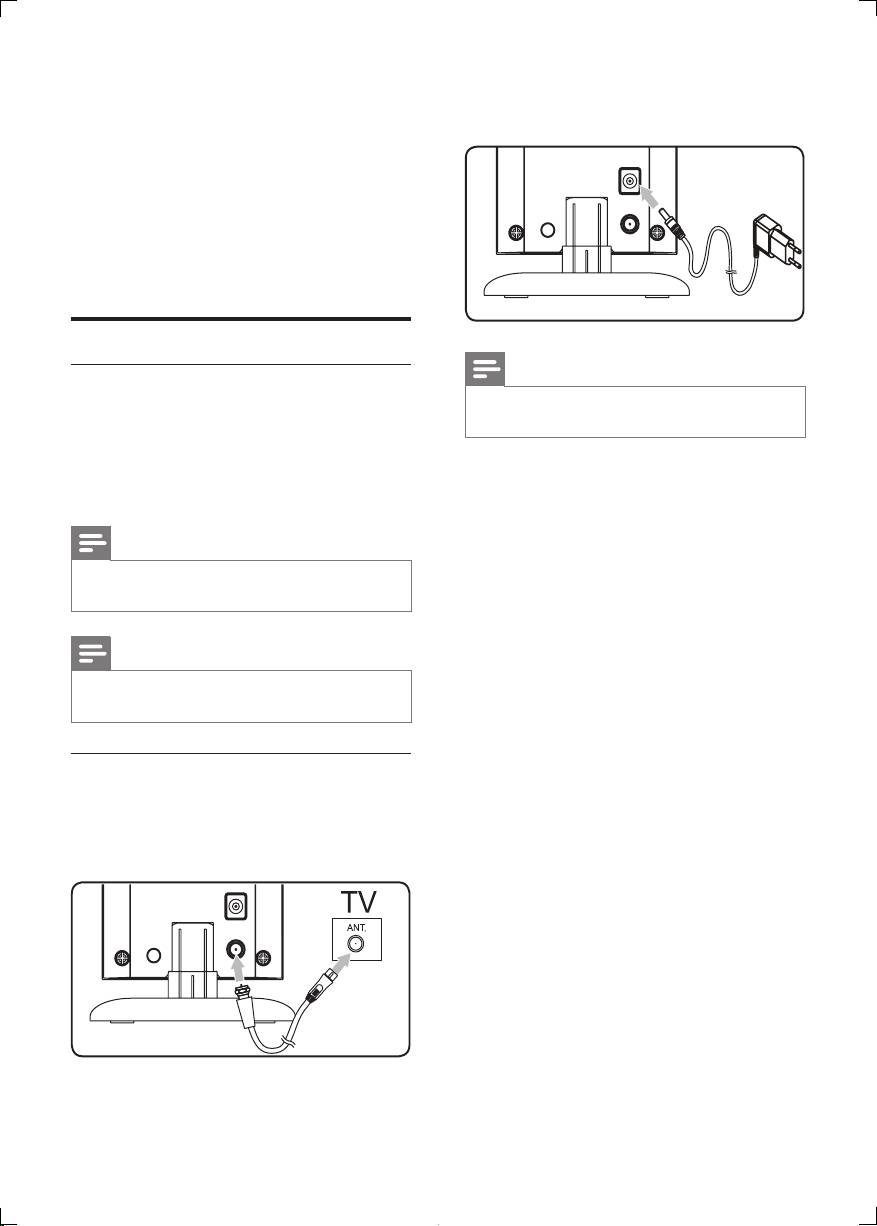 TV

ANT.