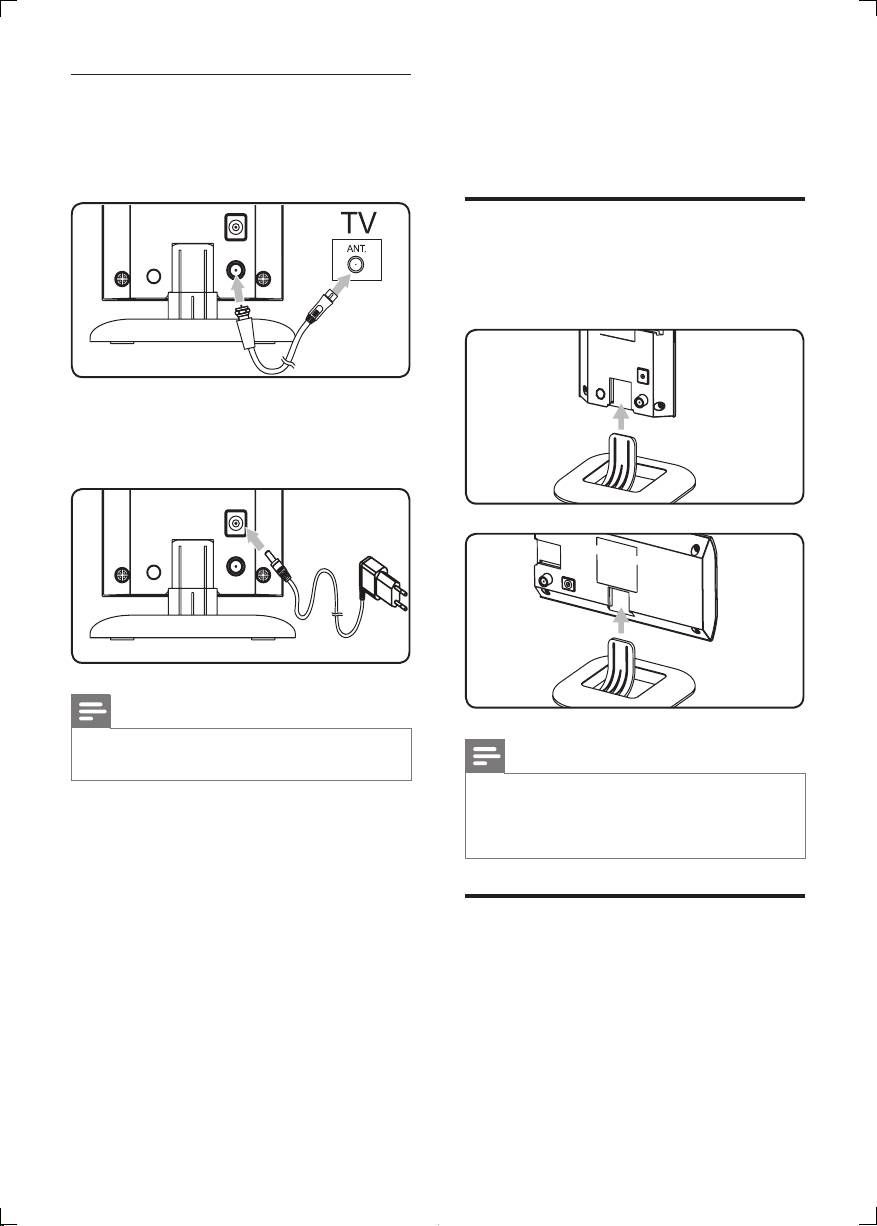 TV

ANT.