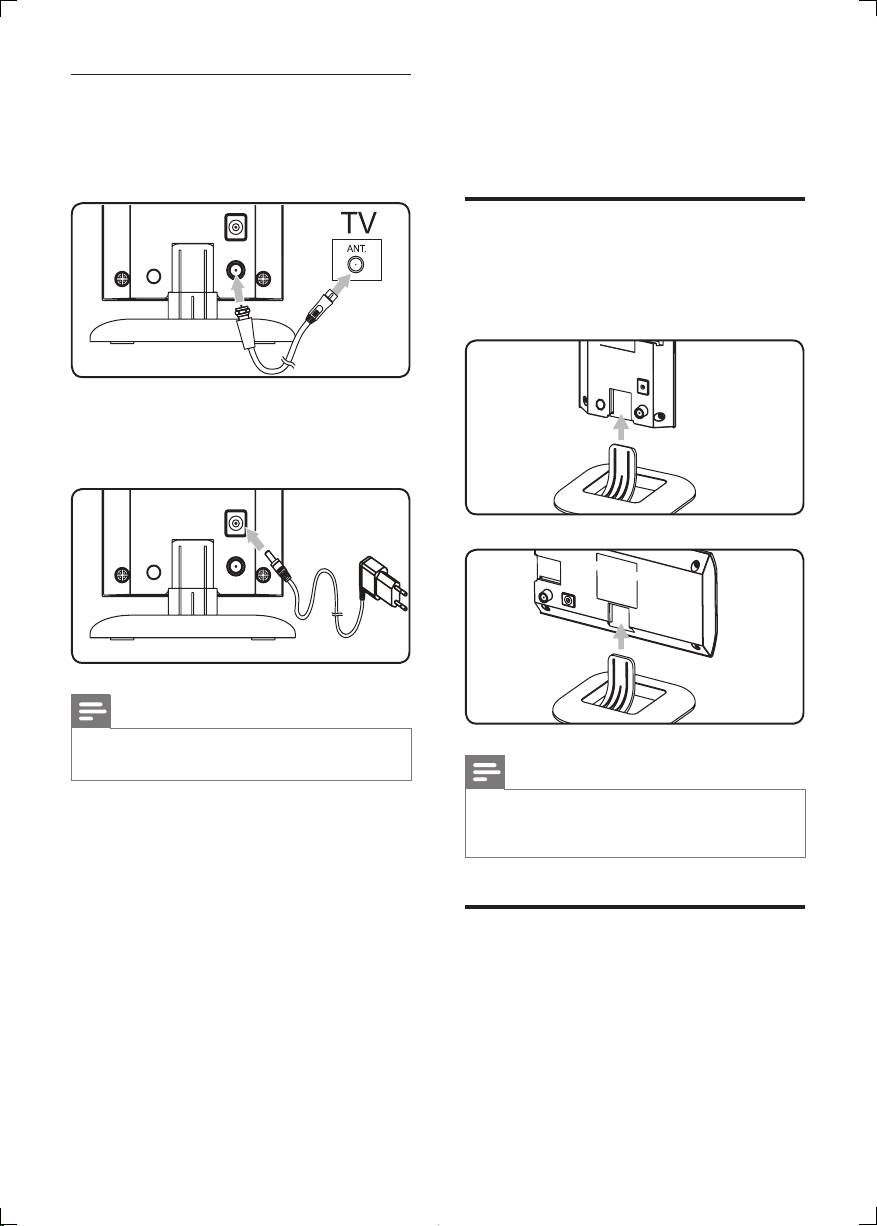 TV

ANT.