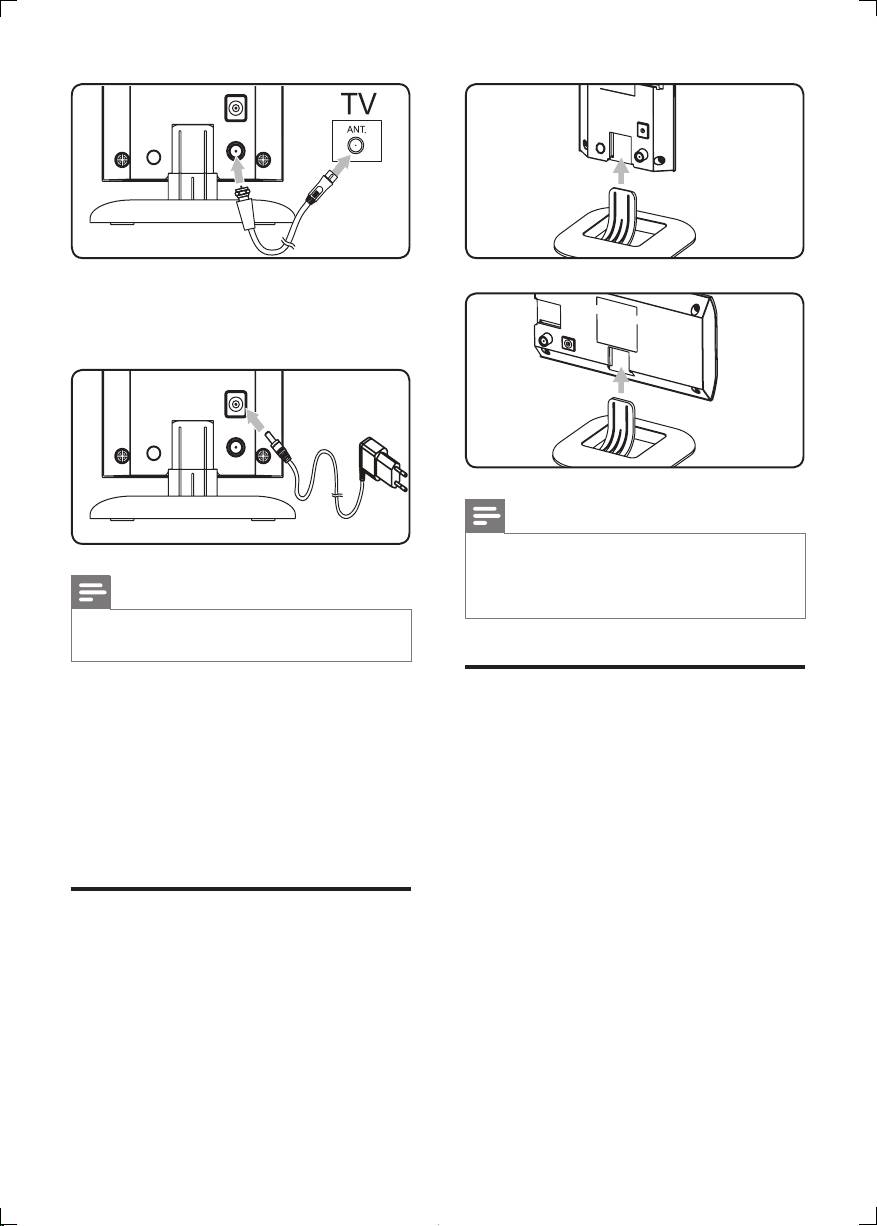 TV

ANT.